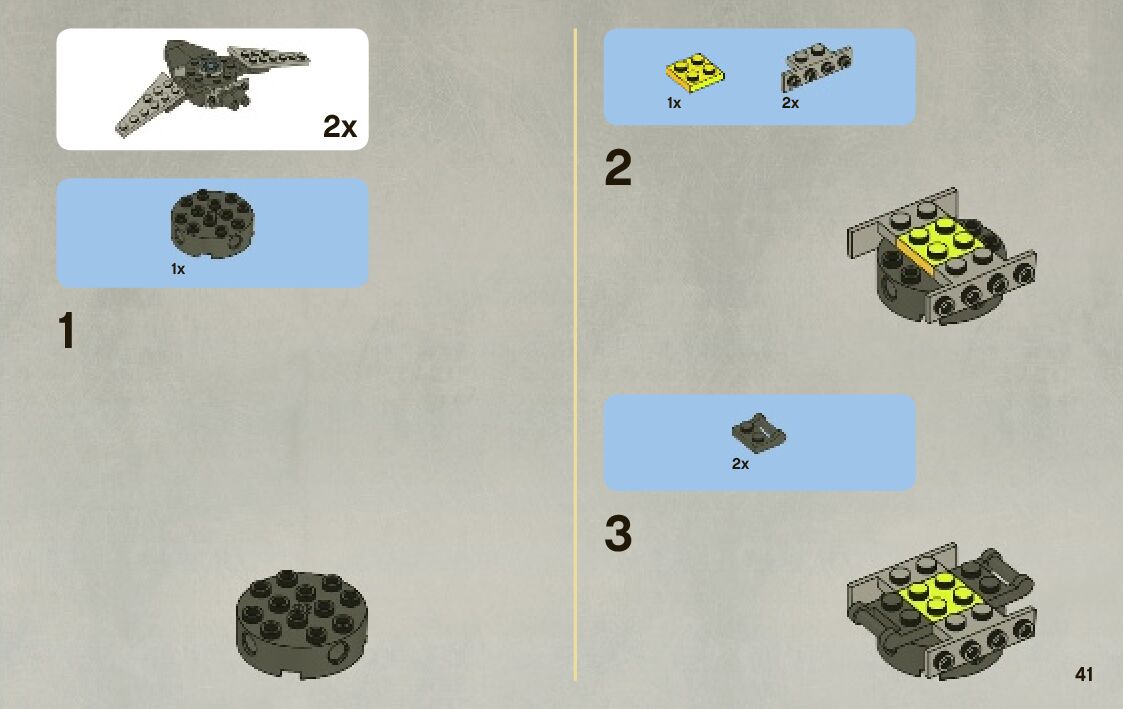 2x

1x

1

1x 2x

2

2x

3

41