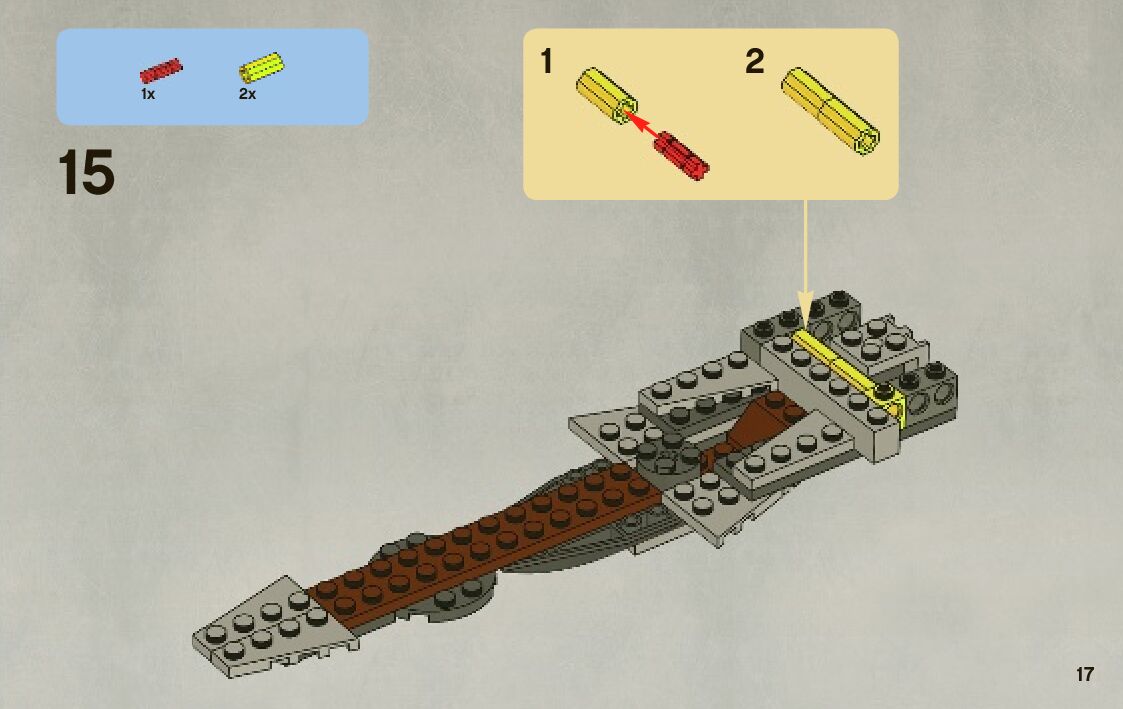 1x 2x

15

1

2

17