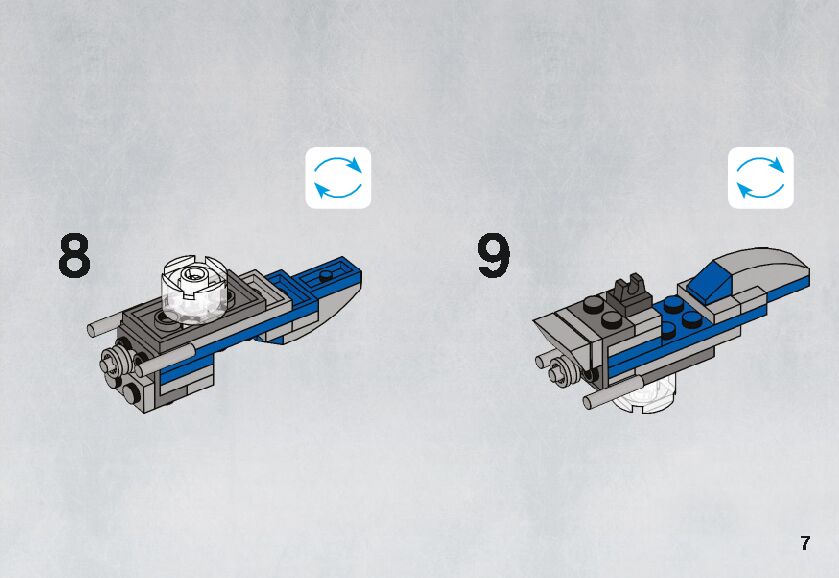 8

9

7