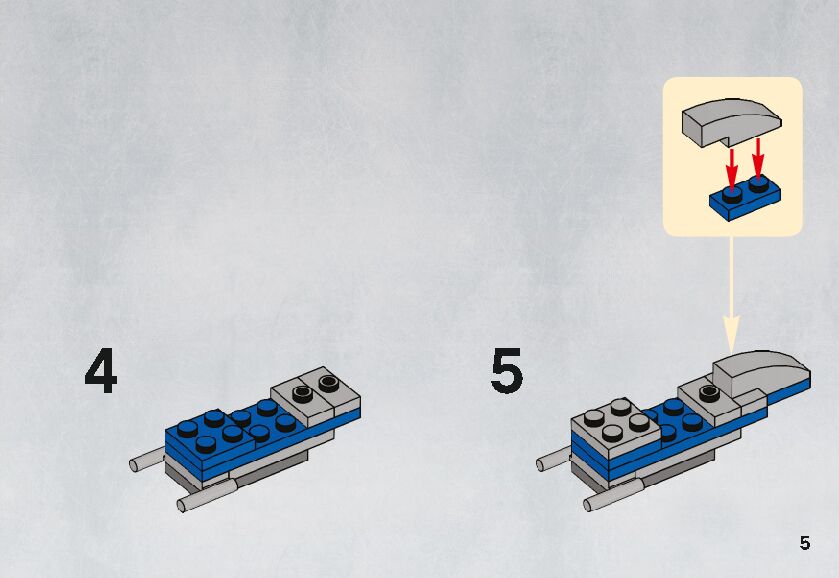 4

5

5