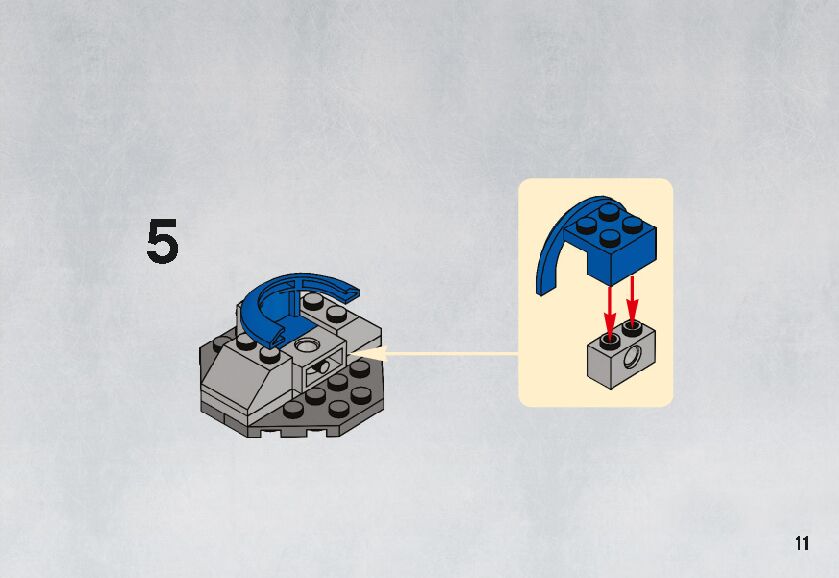 5

11