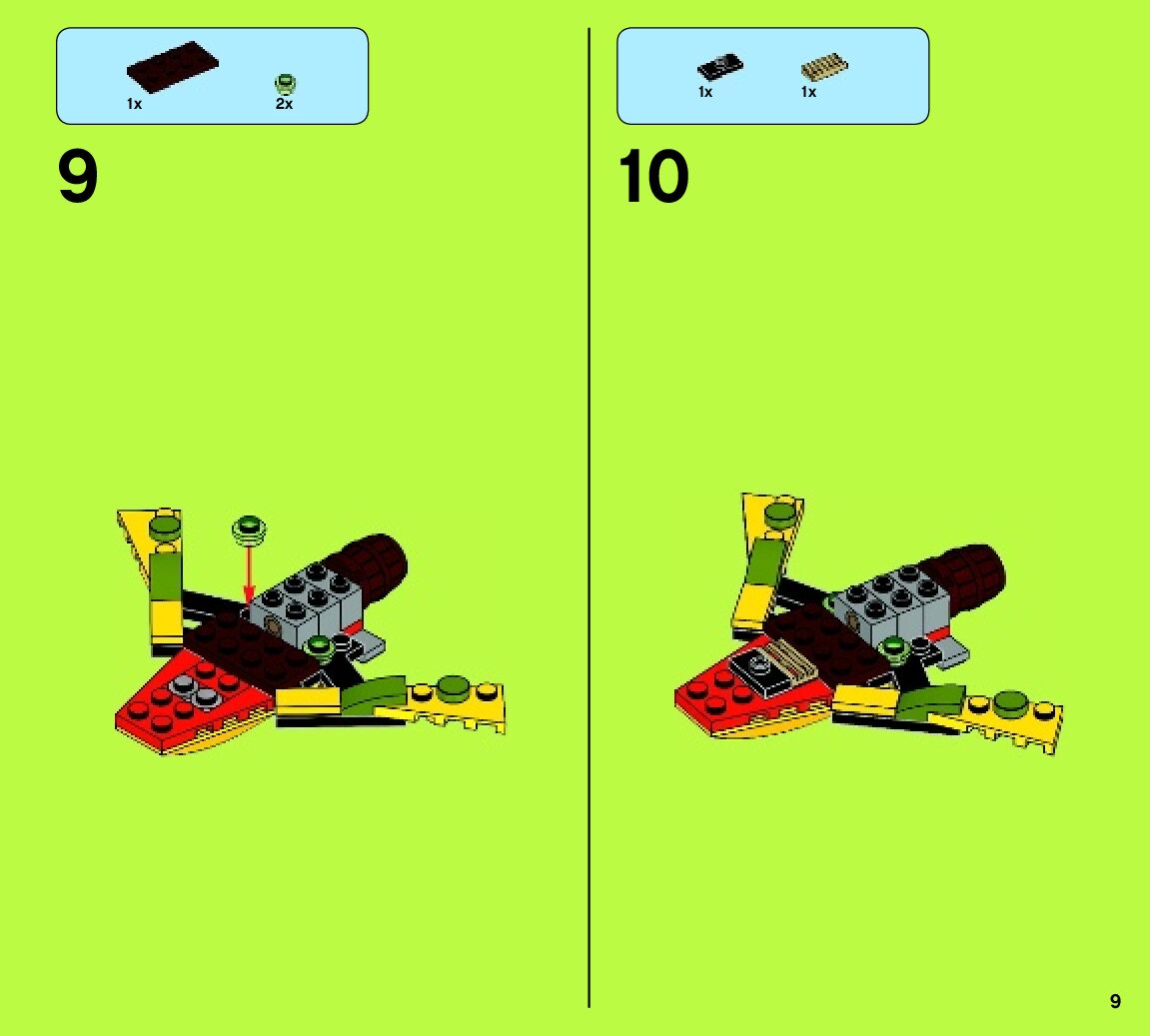 1x 2x

9

1x 1x

10

9