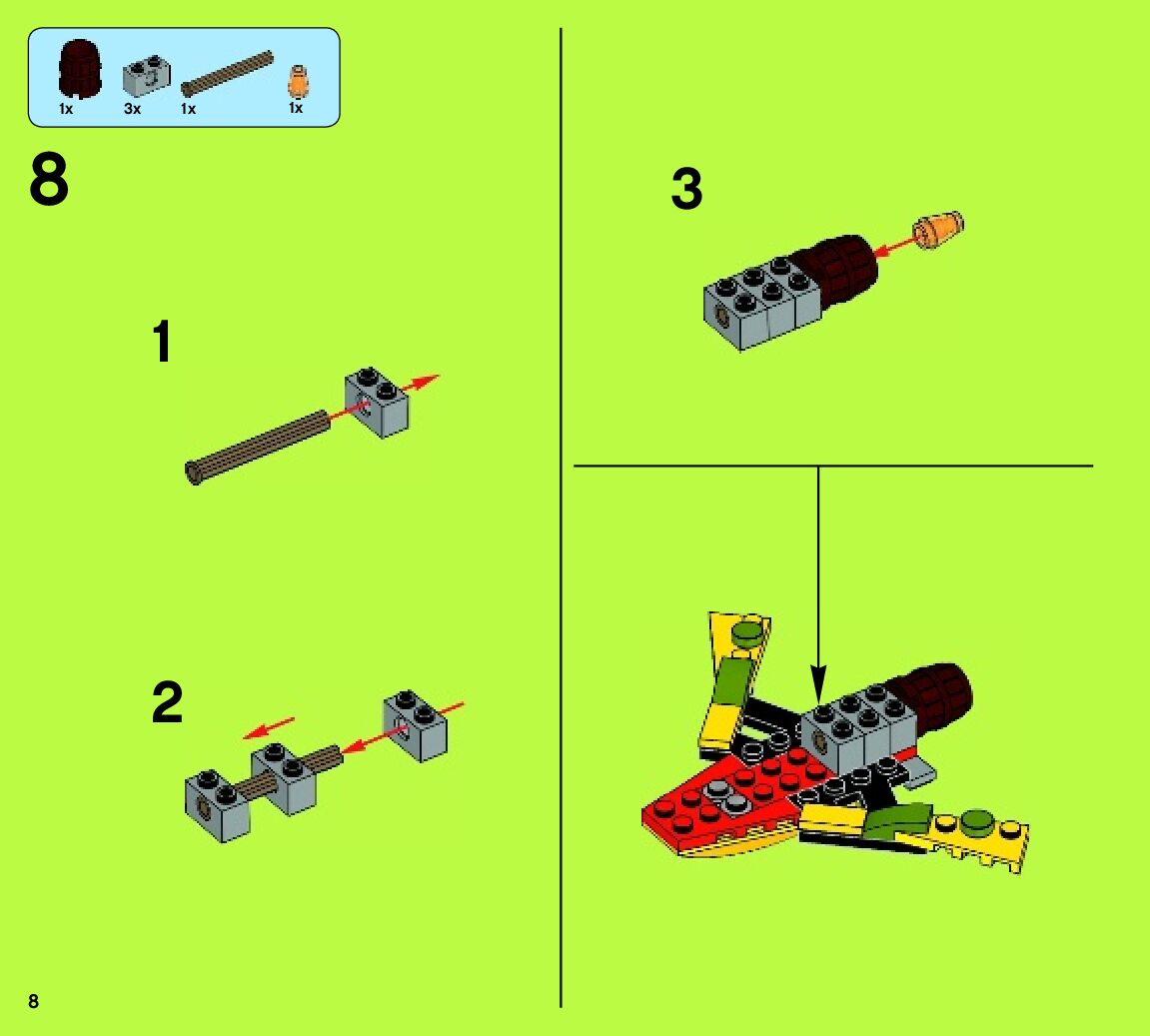 1x 3x 1x 1x

8

1

2

3

8