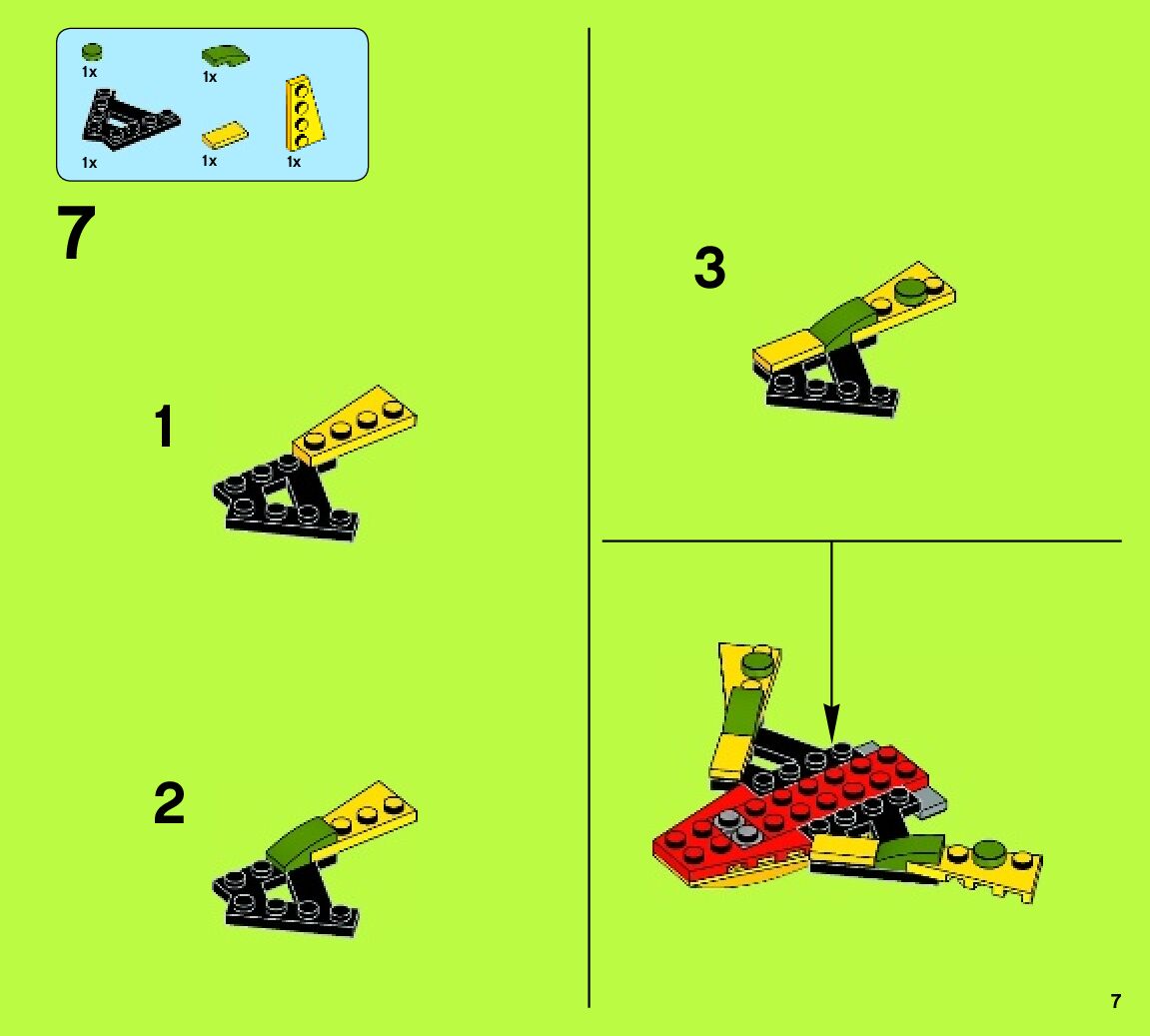 1x
1x
1x
1x
1x

7

1

2

3

7