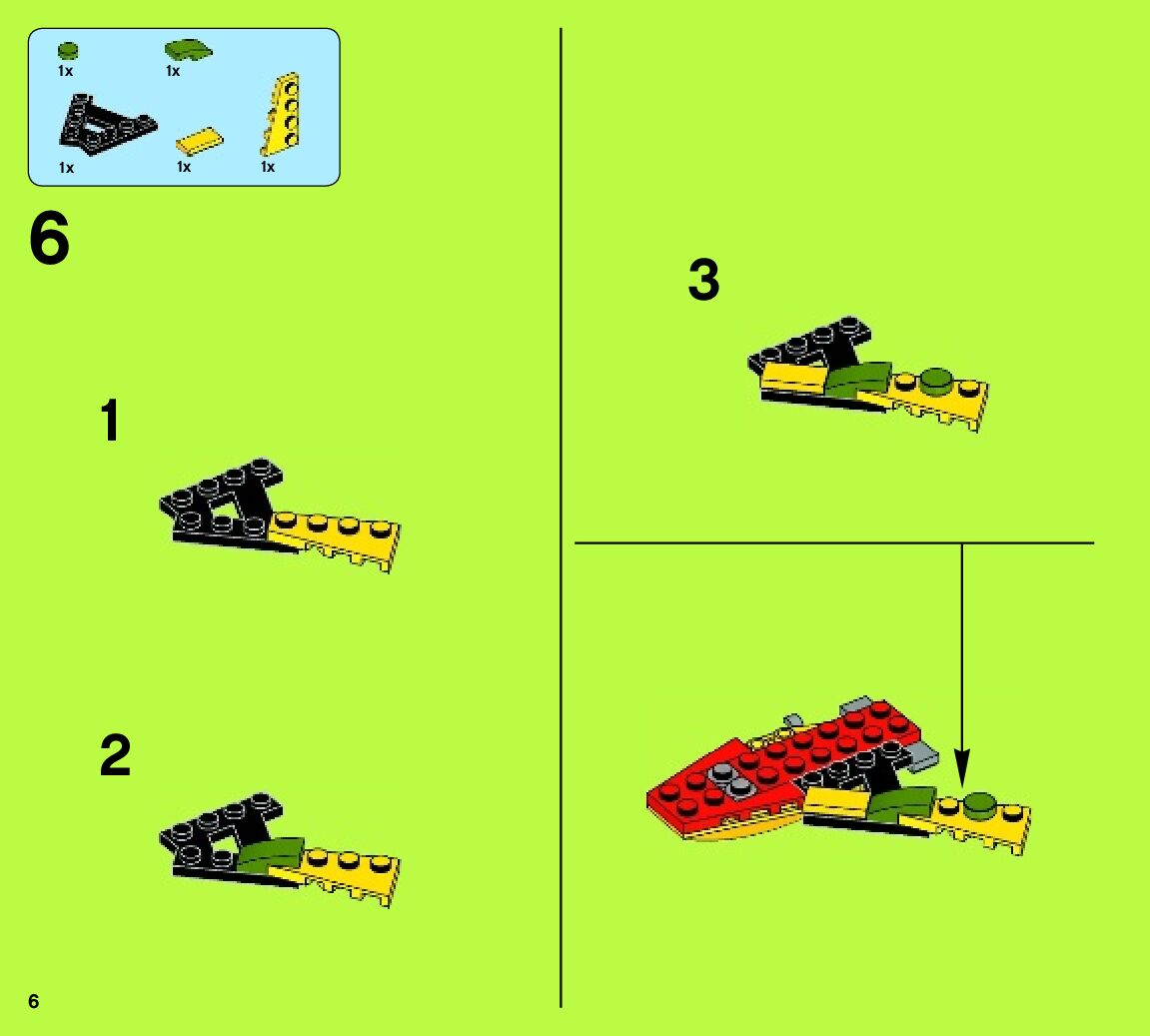 1x
1x
1x
1x
1x

6

1

2

3

6