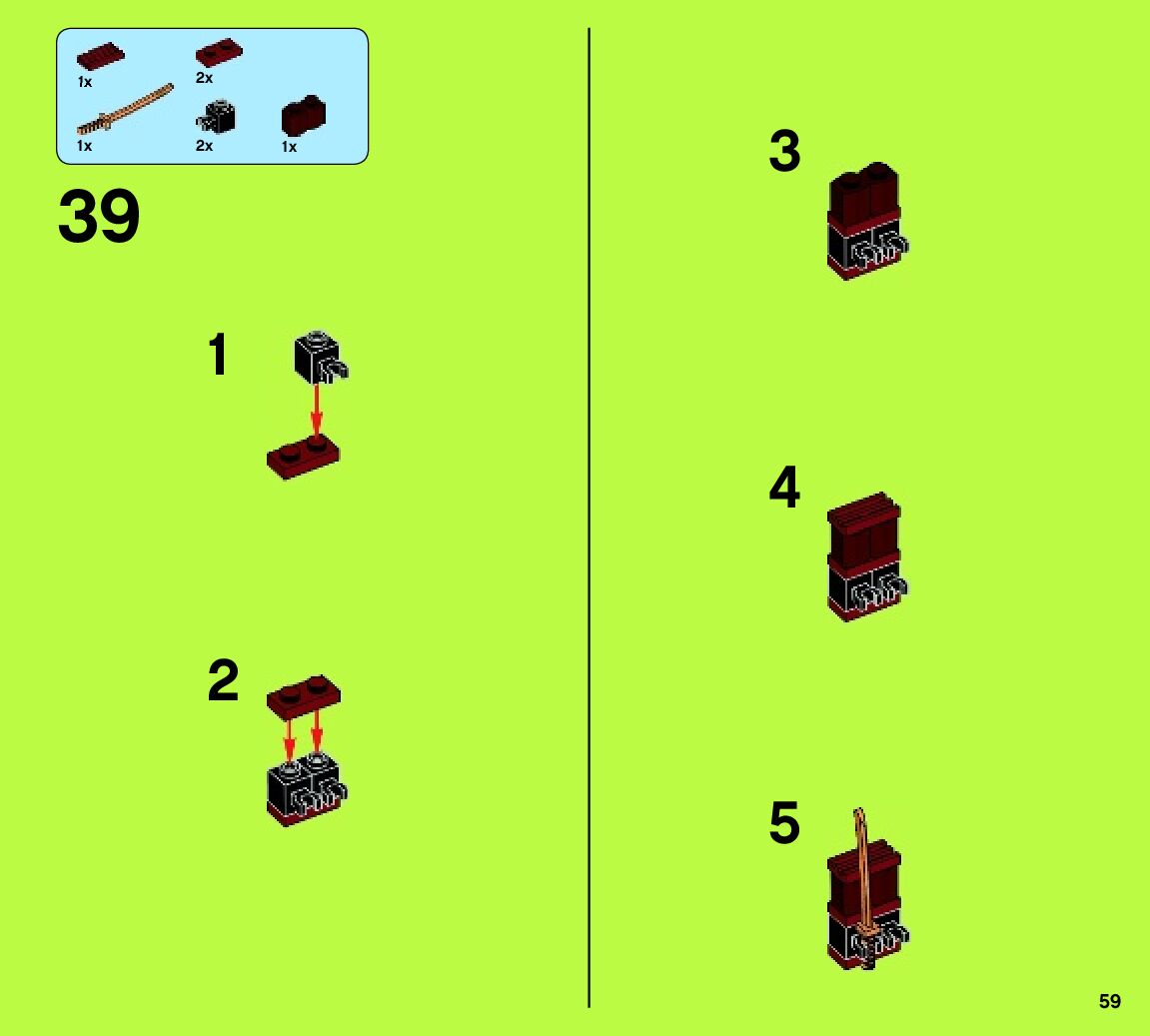 1x
2x
1x
2x
1x

39

1

2

3

4

5

59