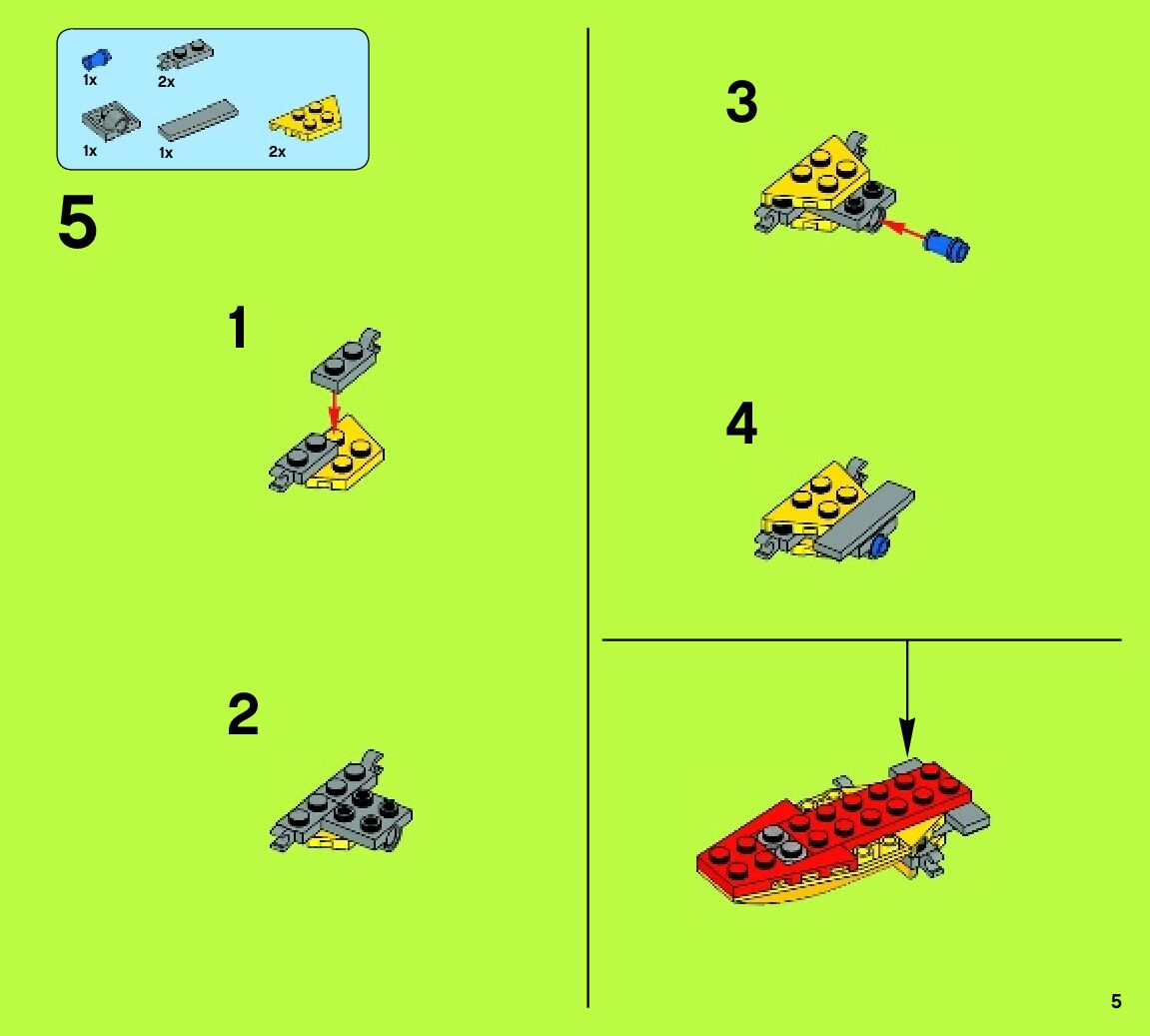 1x 2x
1x 1x 2x

5

1

2

3

4

5