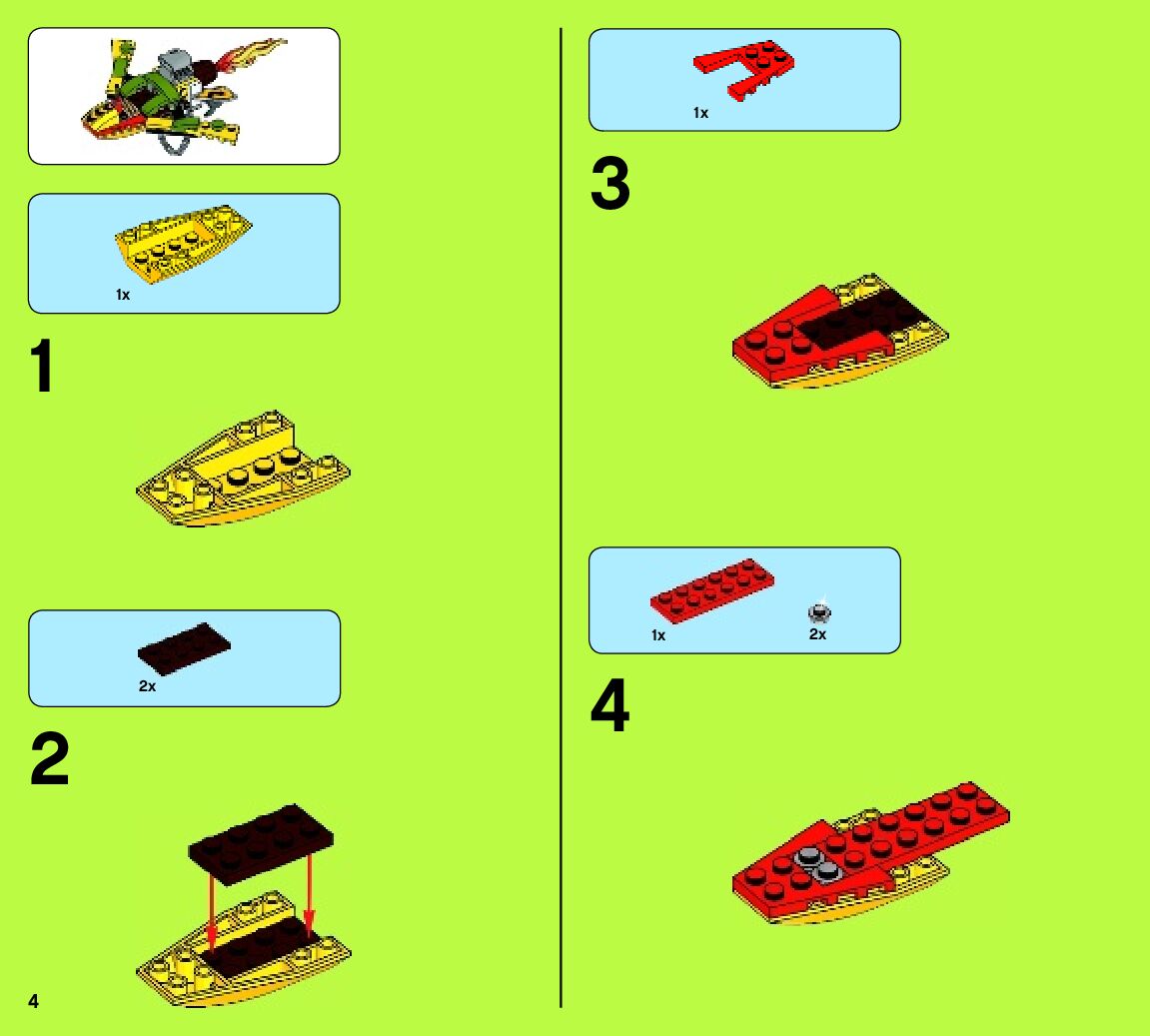 1x

1

2x

2

4

1x

3

1x

2x

4