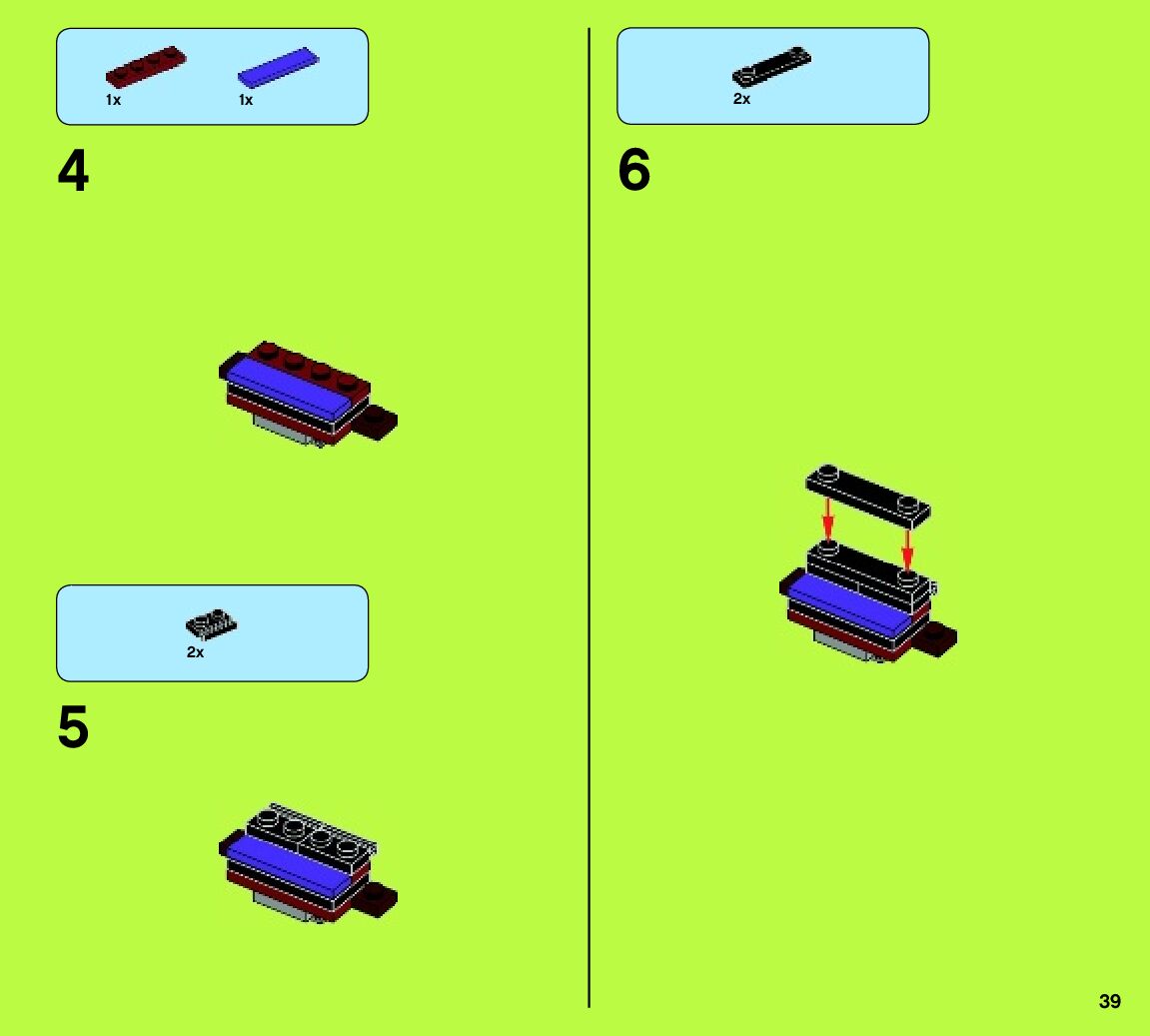 1x 1x

4

2x

5

2x

6

39