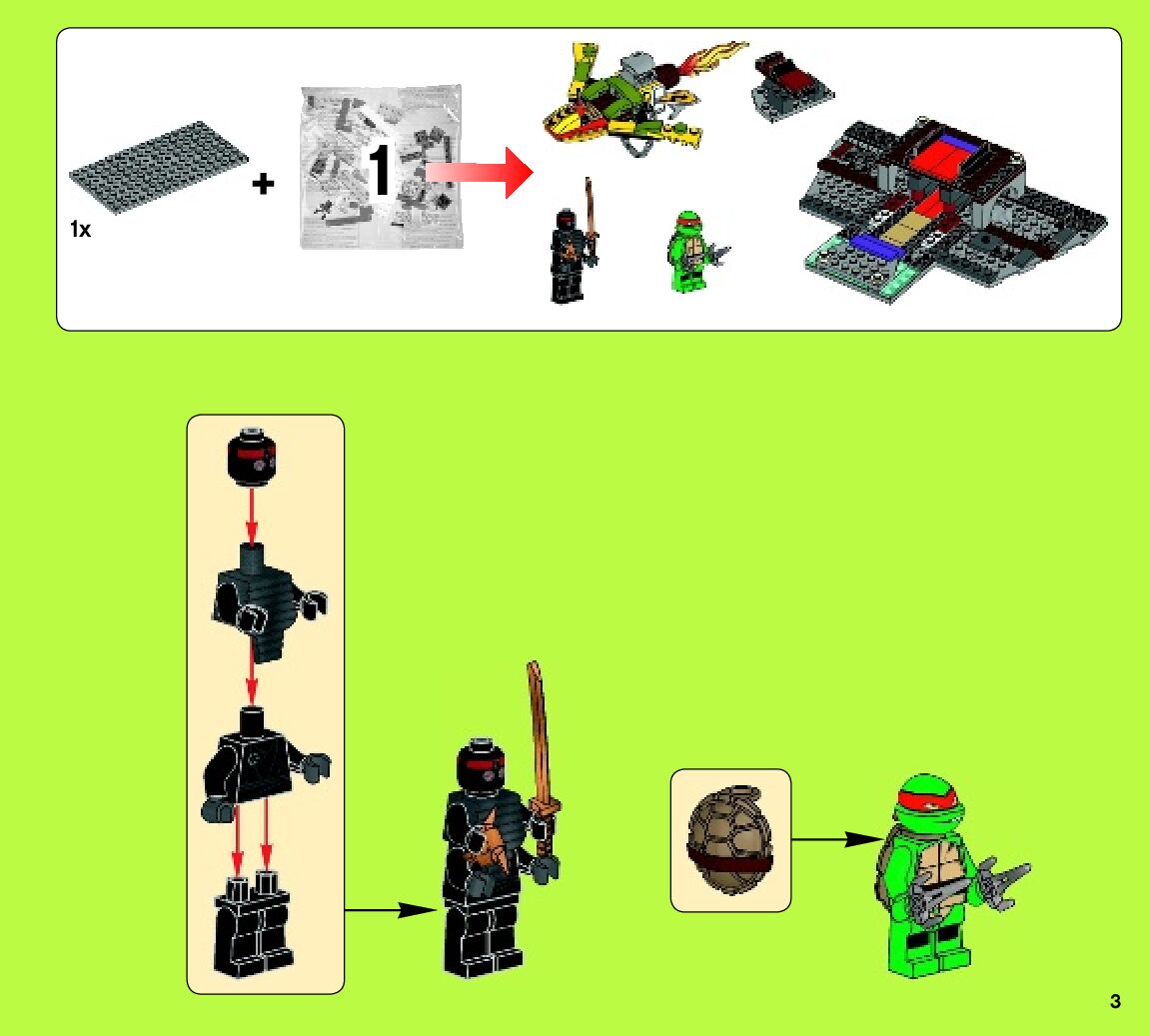 1x
+
1
3