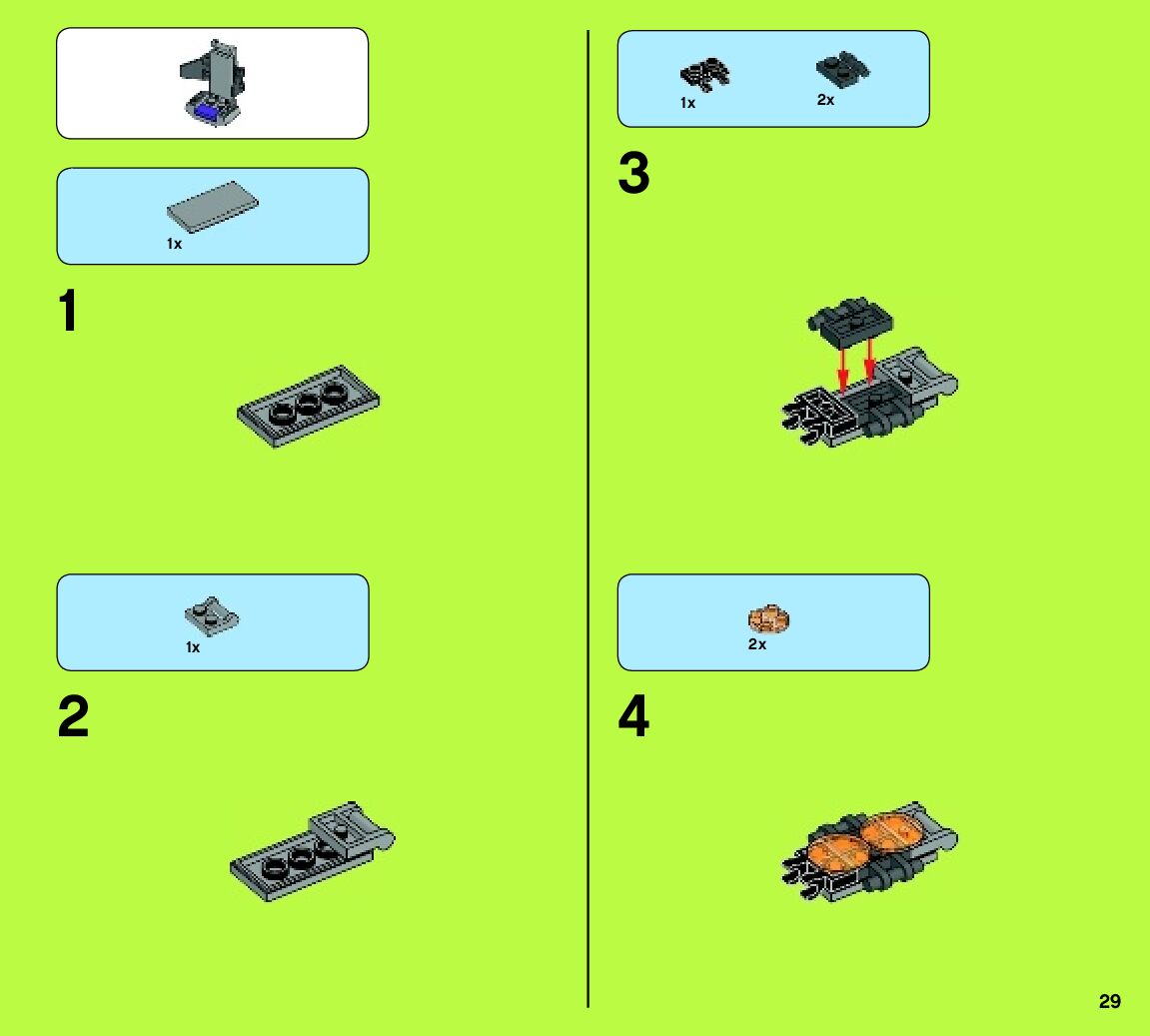 1x

1

1x

2

1x 2x

3

2x

4

29