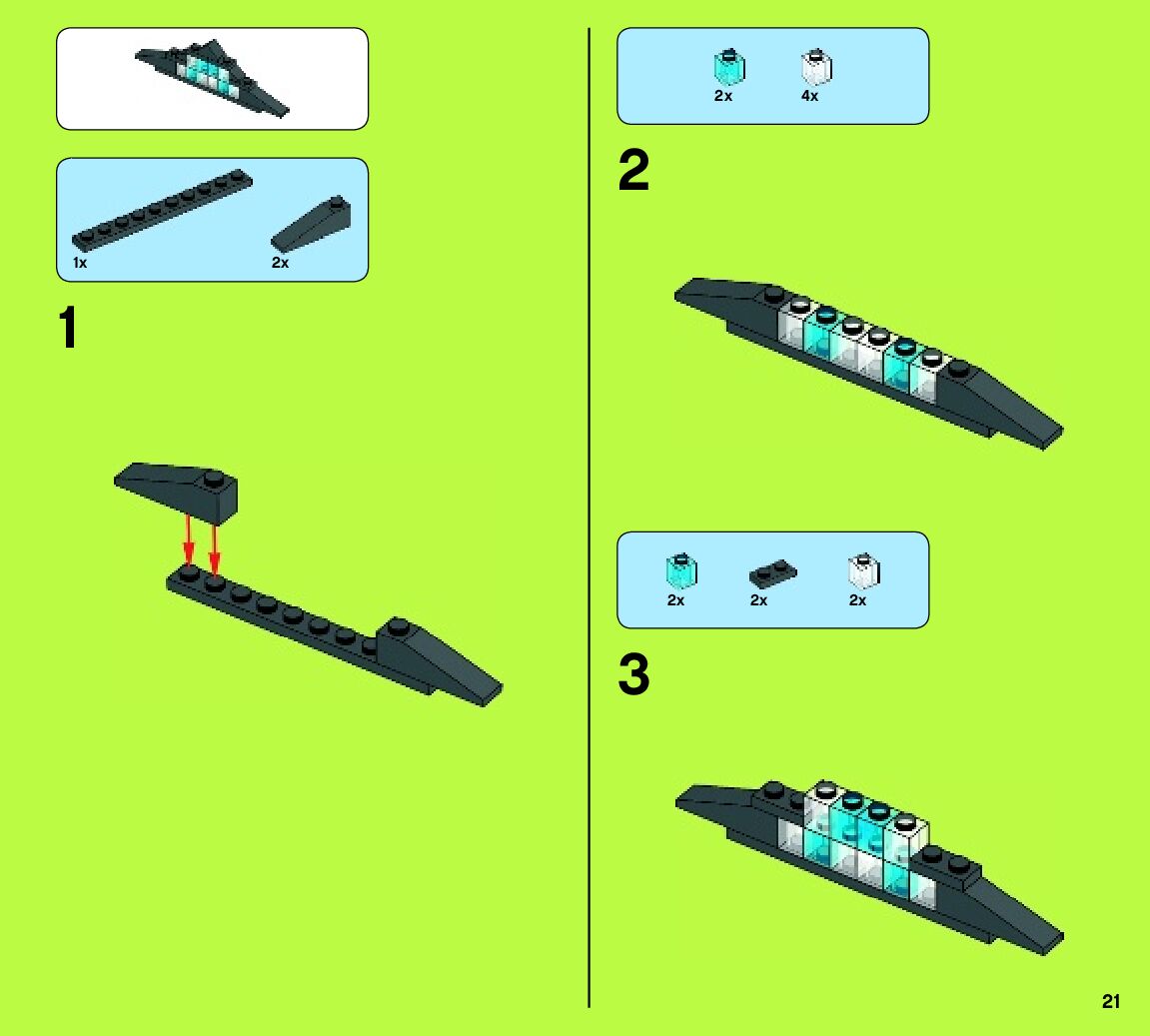 1x
2x

1

2x
4x

2

2x
2x
2x

3

21