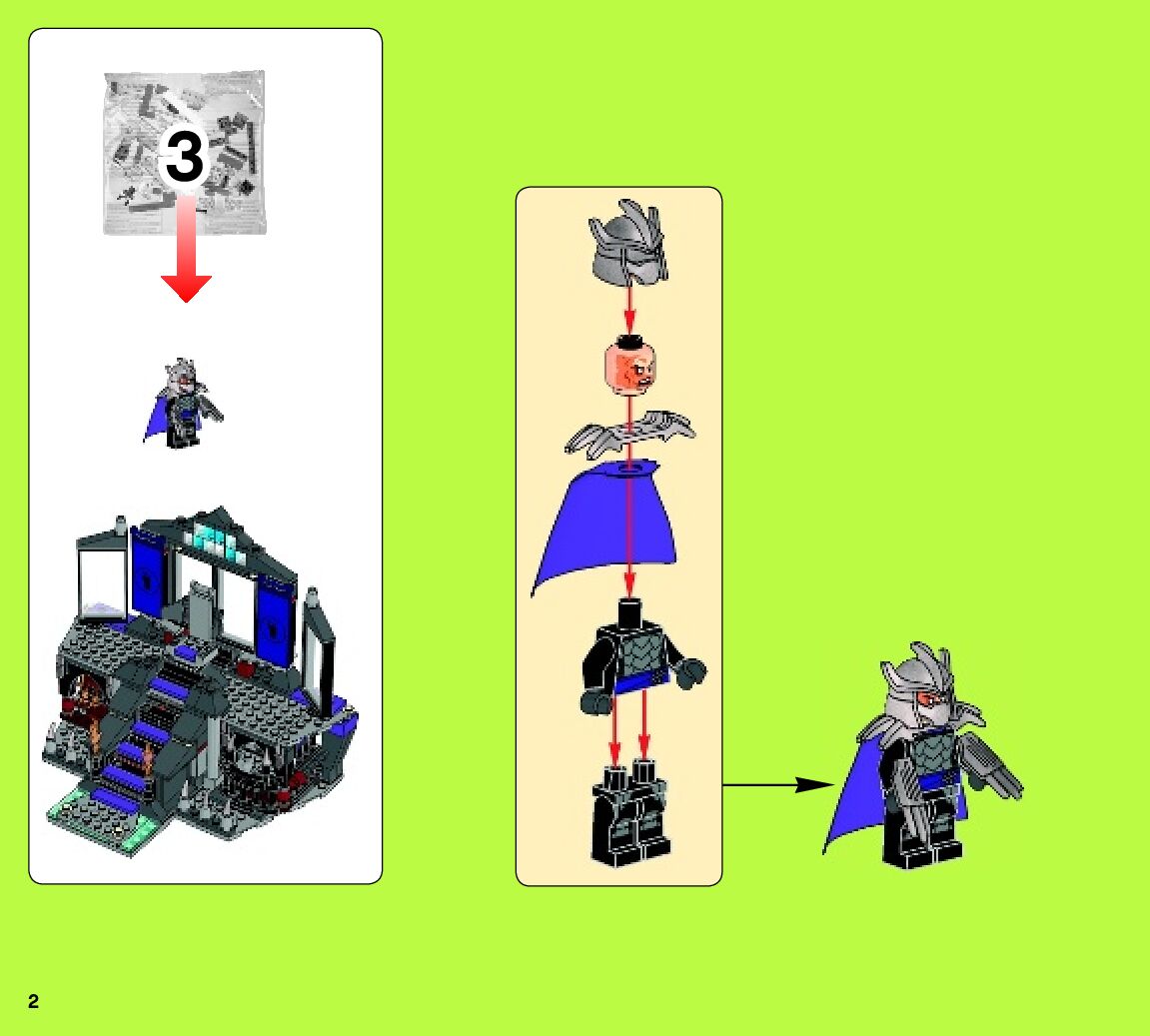 3

2