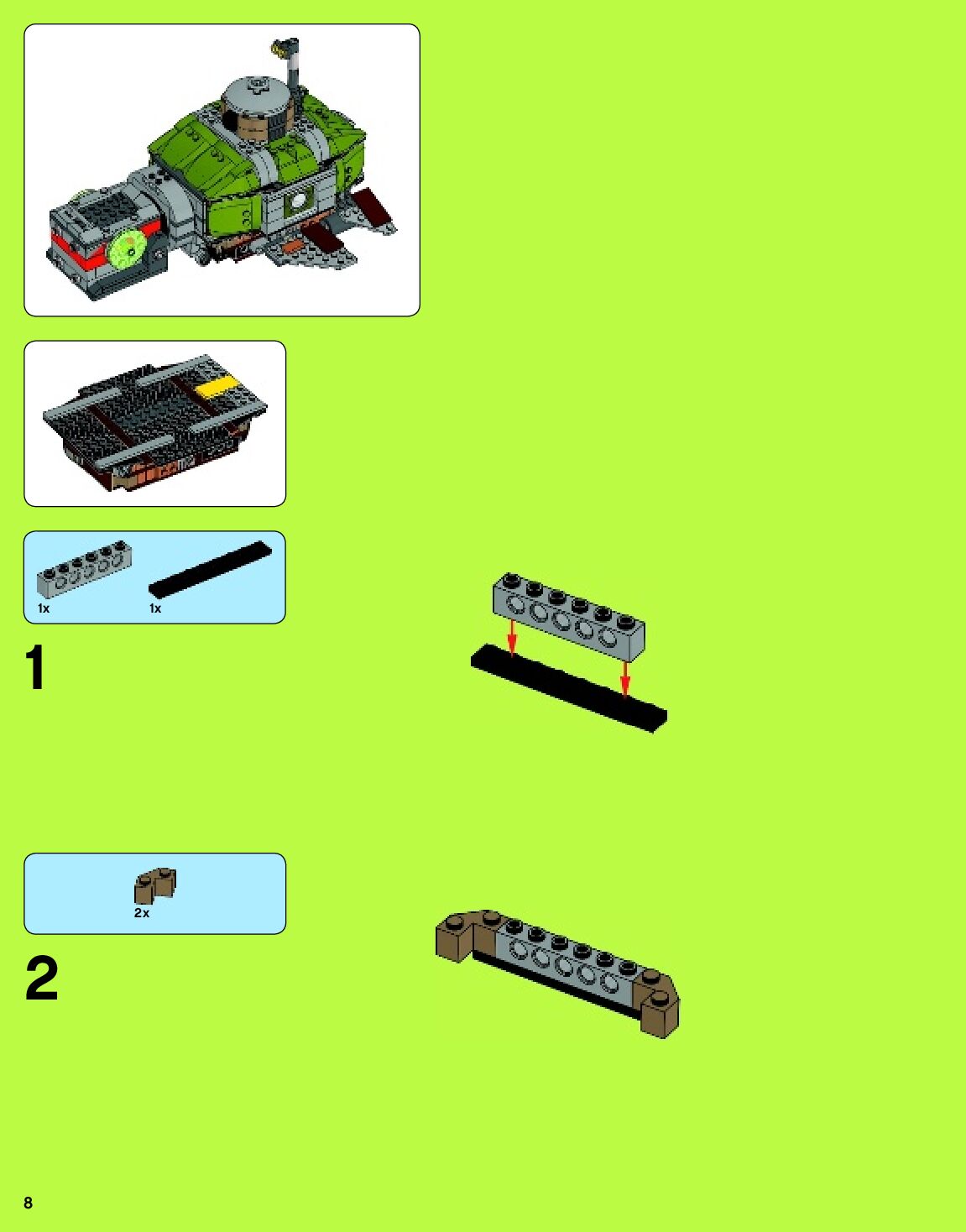 1x
1x
1
2x
2
8