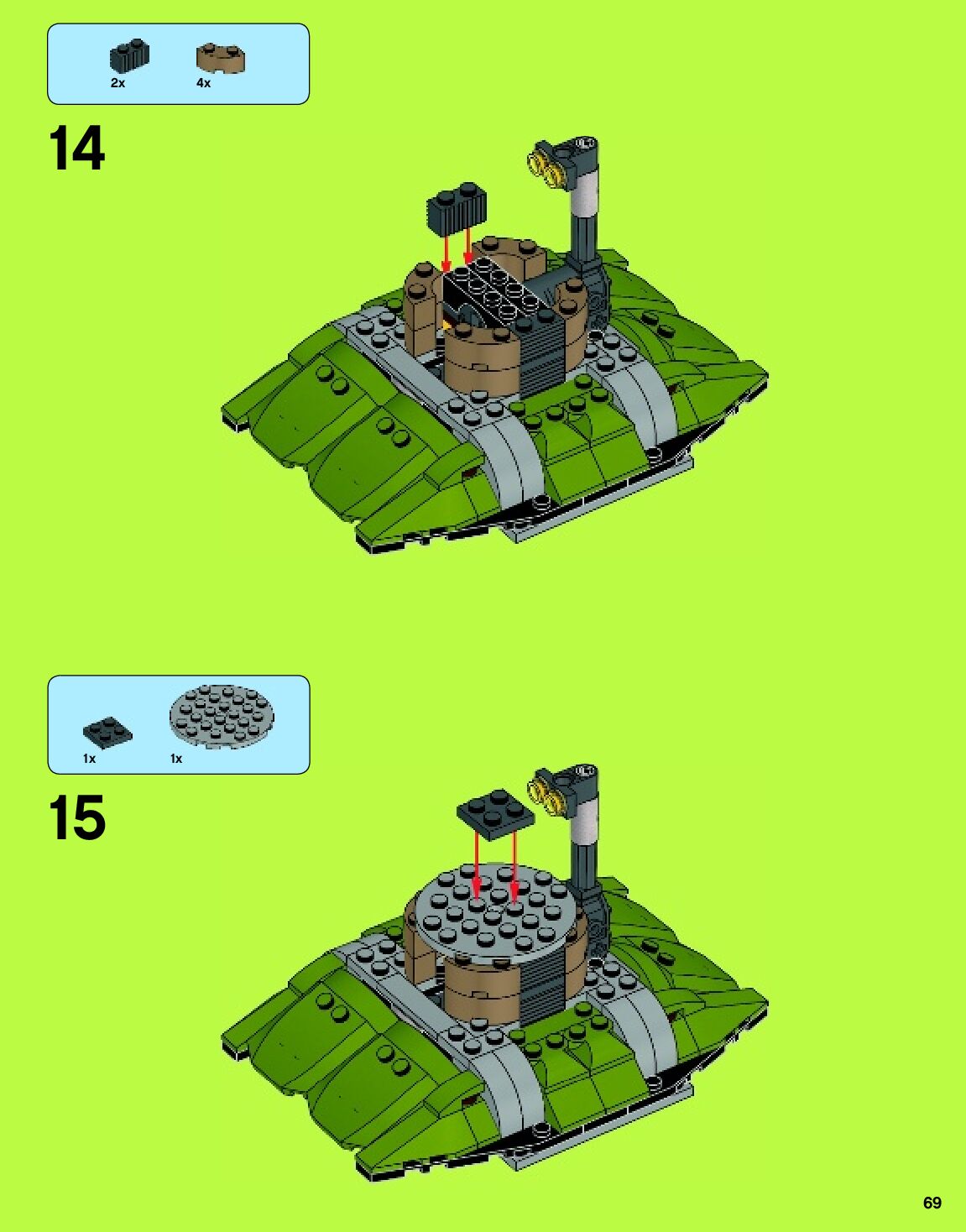 2x 4x

14

1x 1x

15

69