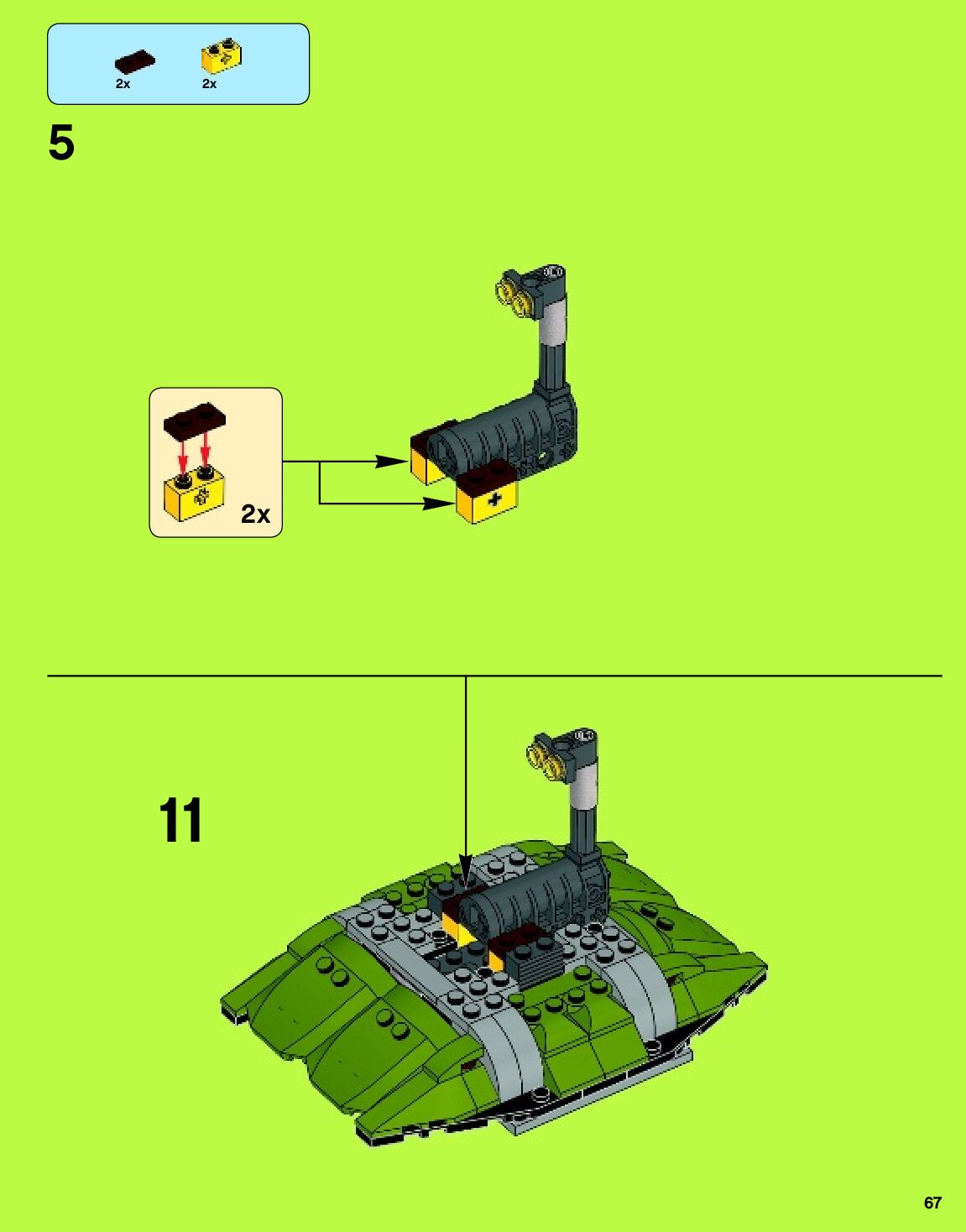 2x 2x

5

2x

11

67