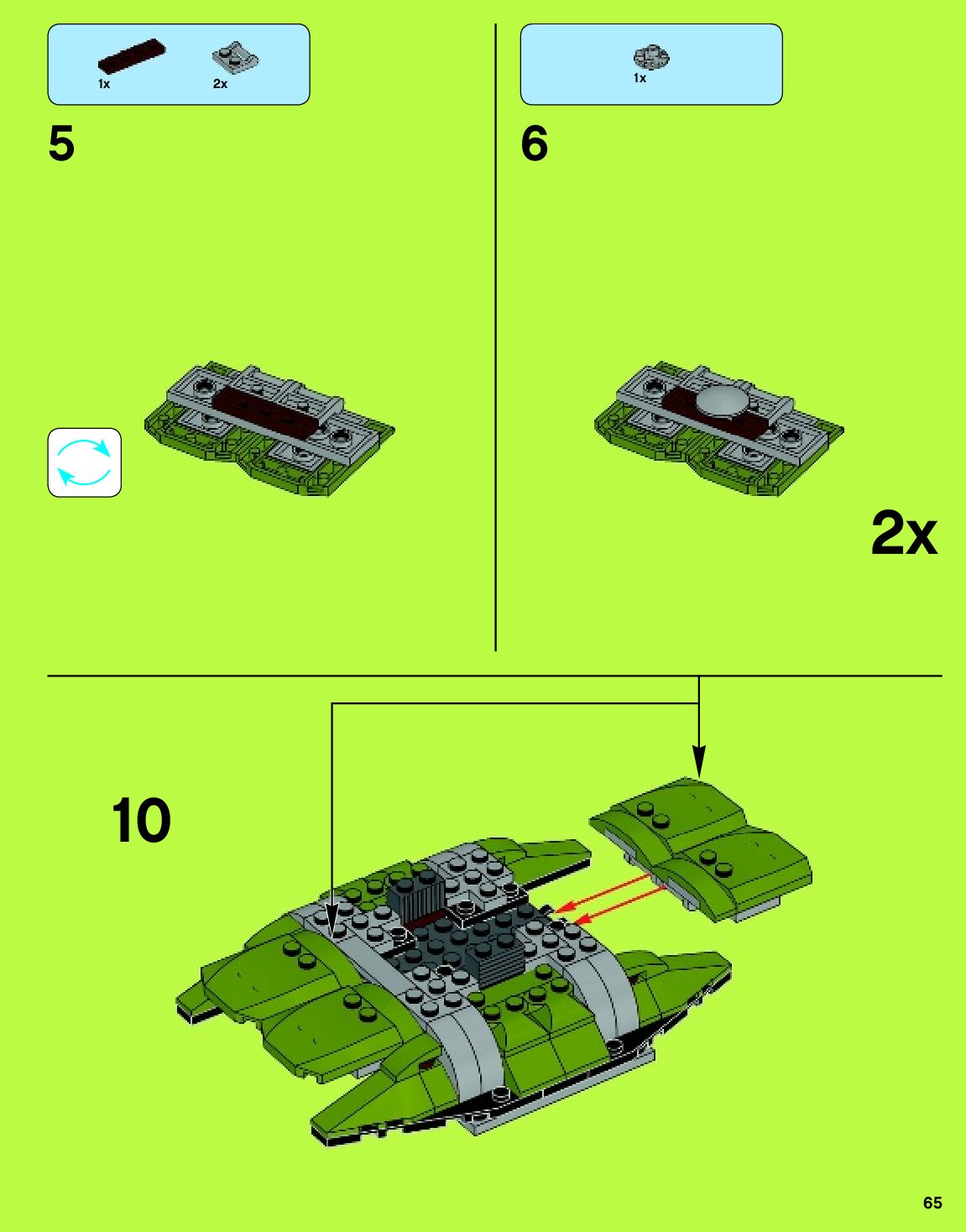 1x 2x

5

1x

6

2x

10

65