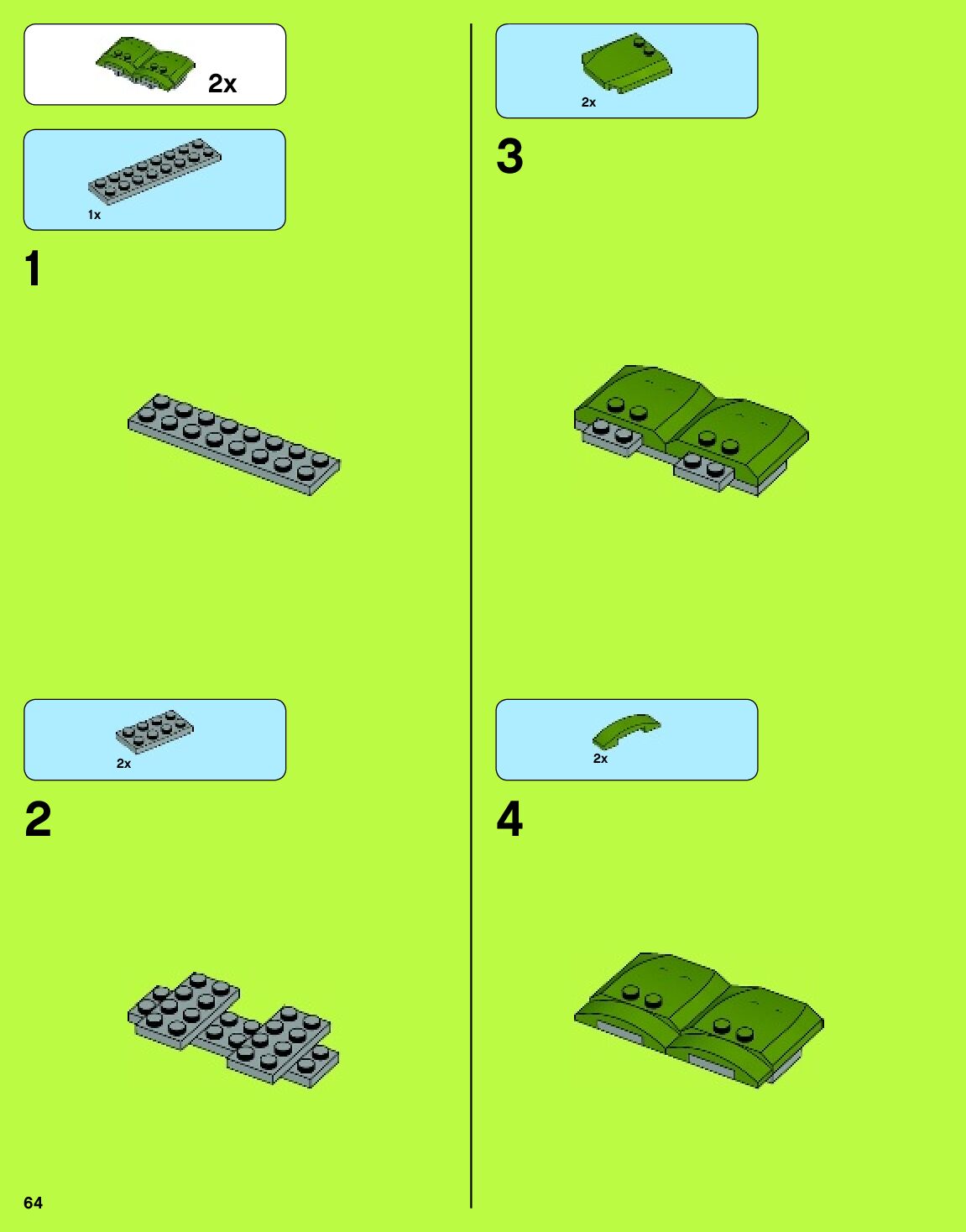 2x

1x

1

2x

2

2x

3

2x

4

64