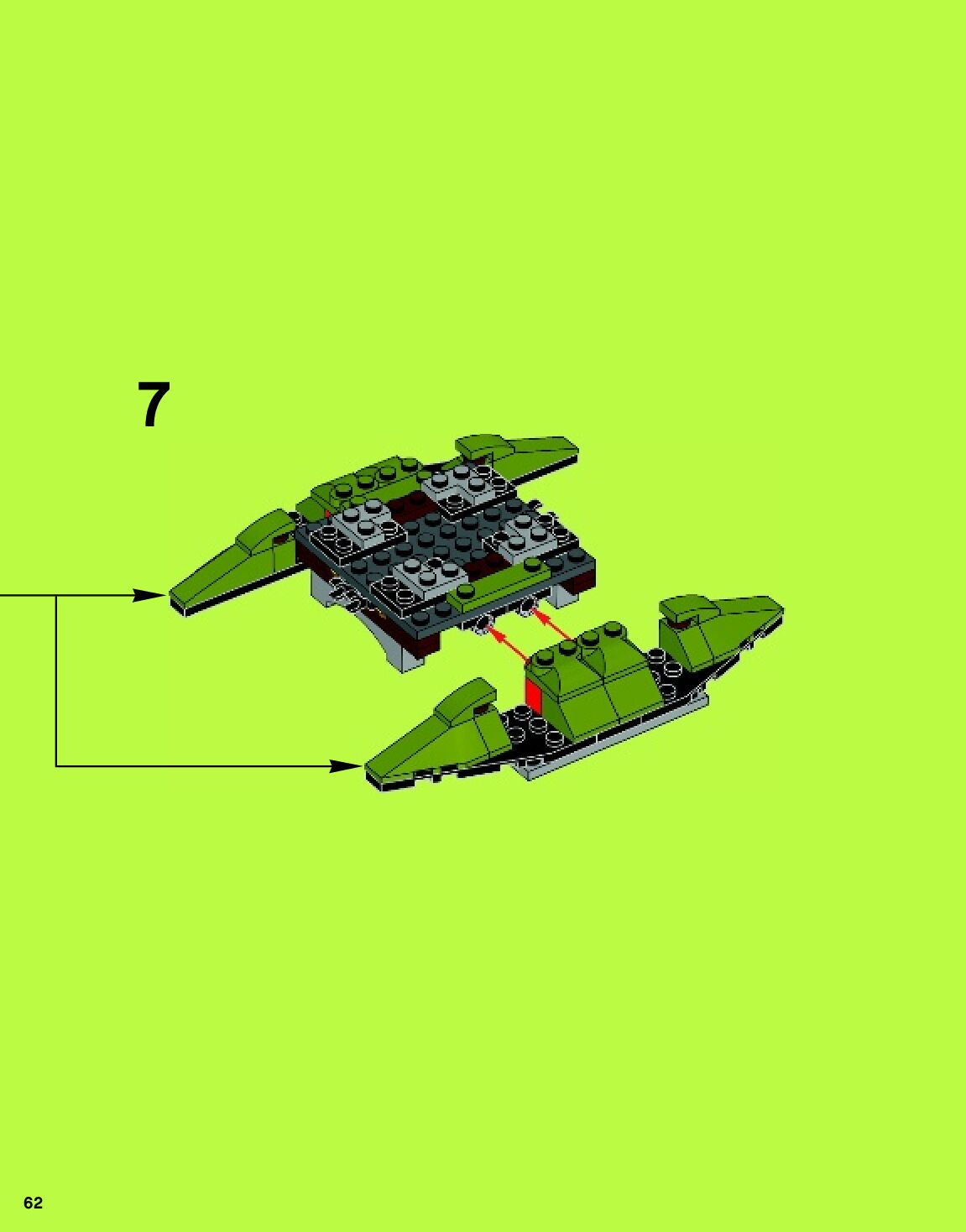 7

62