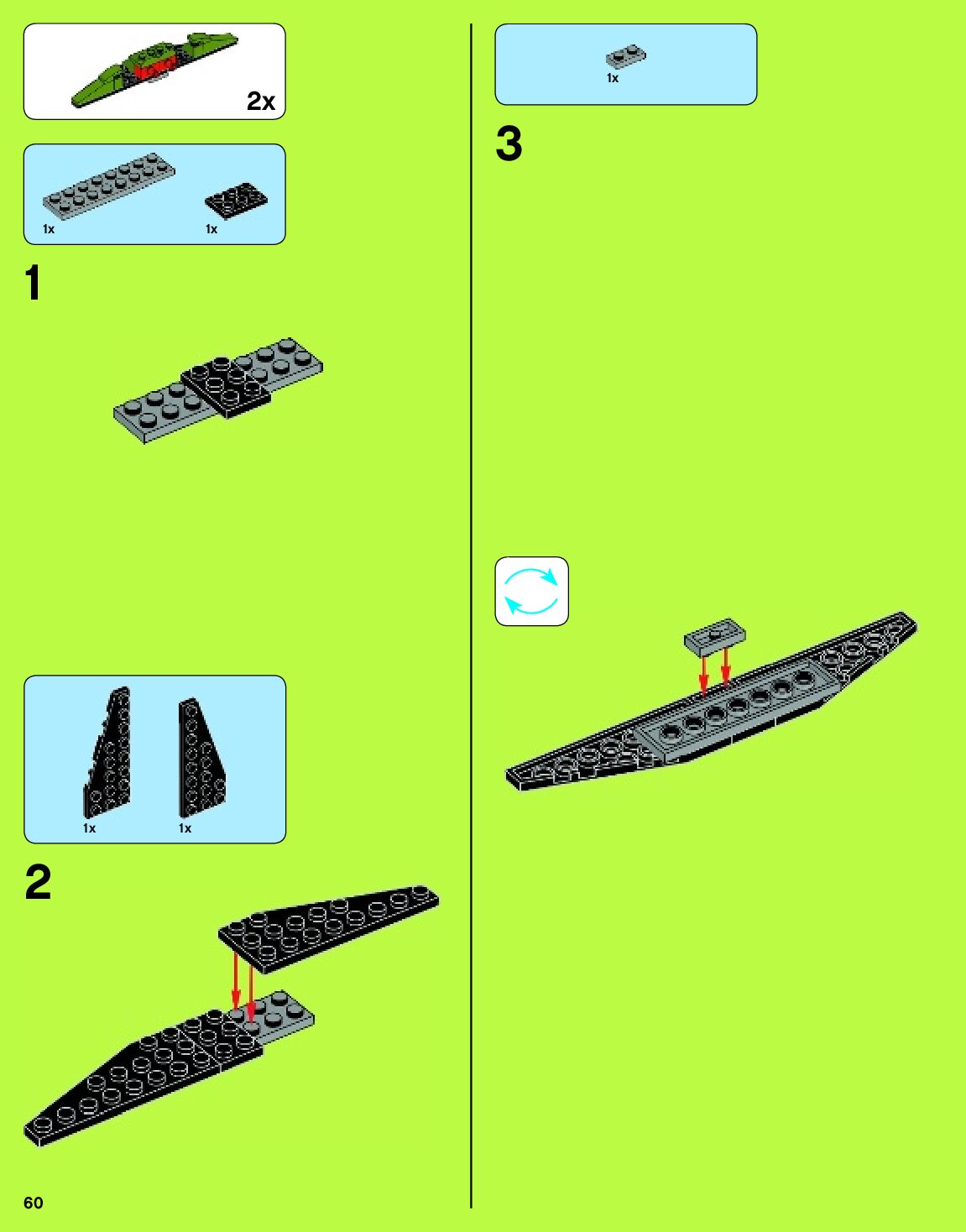 2x

1x
1x

1

1x
1x

2

1x

3

60