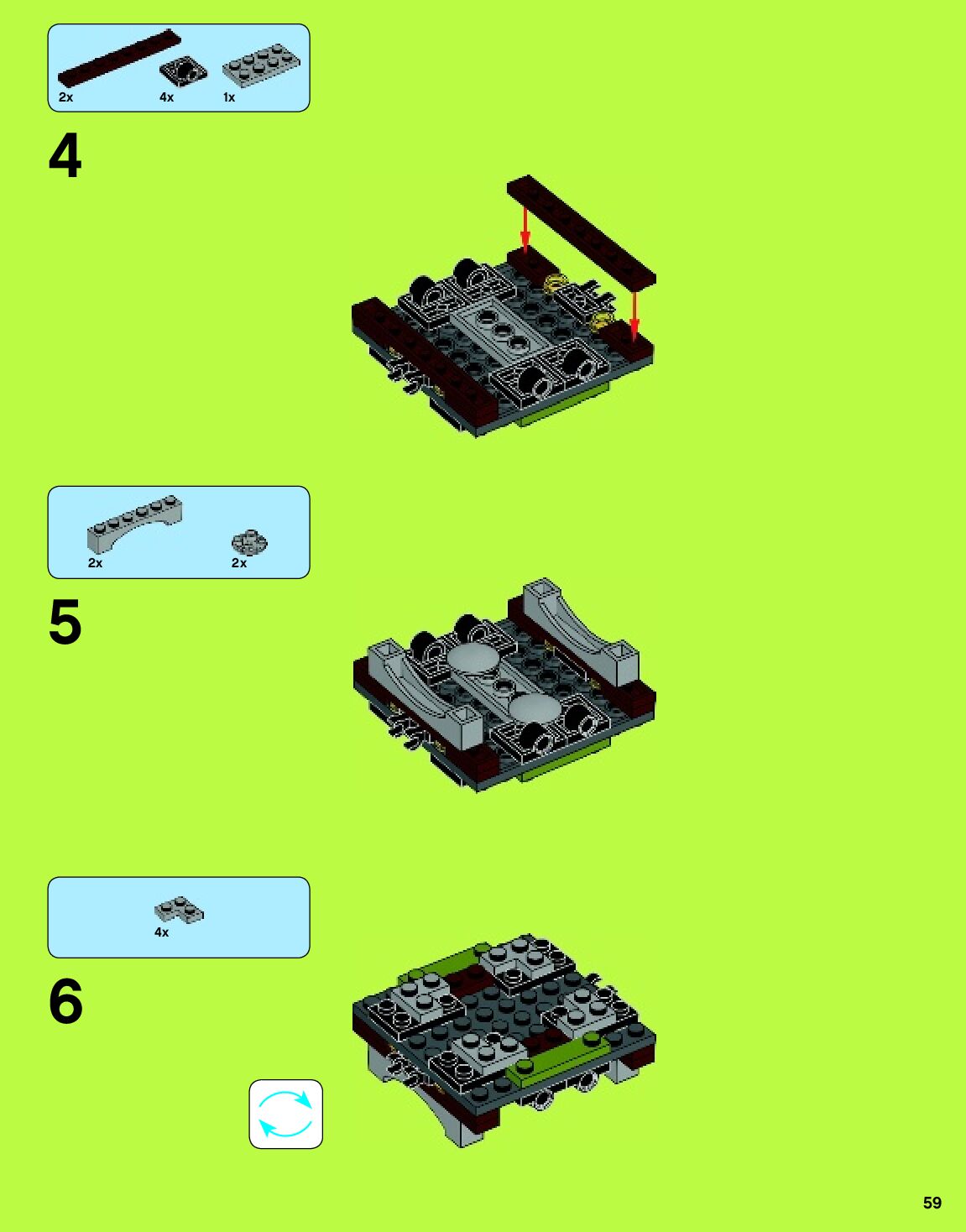 2x
4x
1x

4

2x
2x

5

4x

6

59