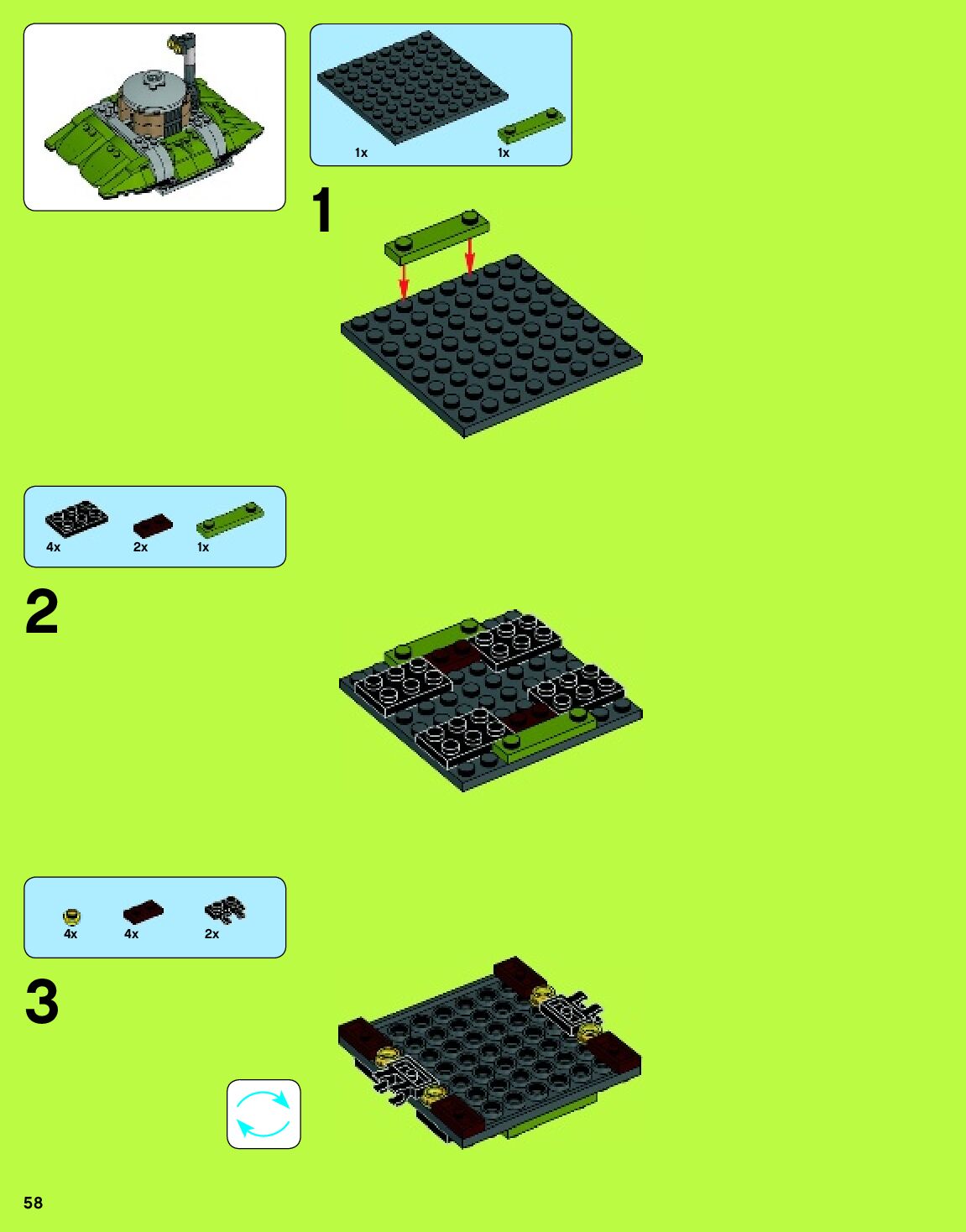 1x 1x

1

4x 2x 1x

2

4x 4x 2x

3

58