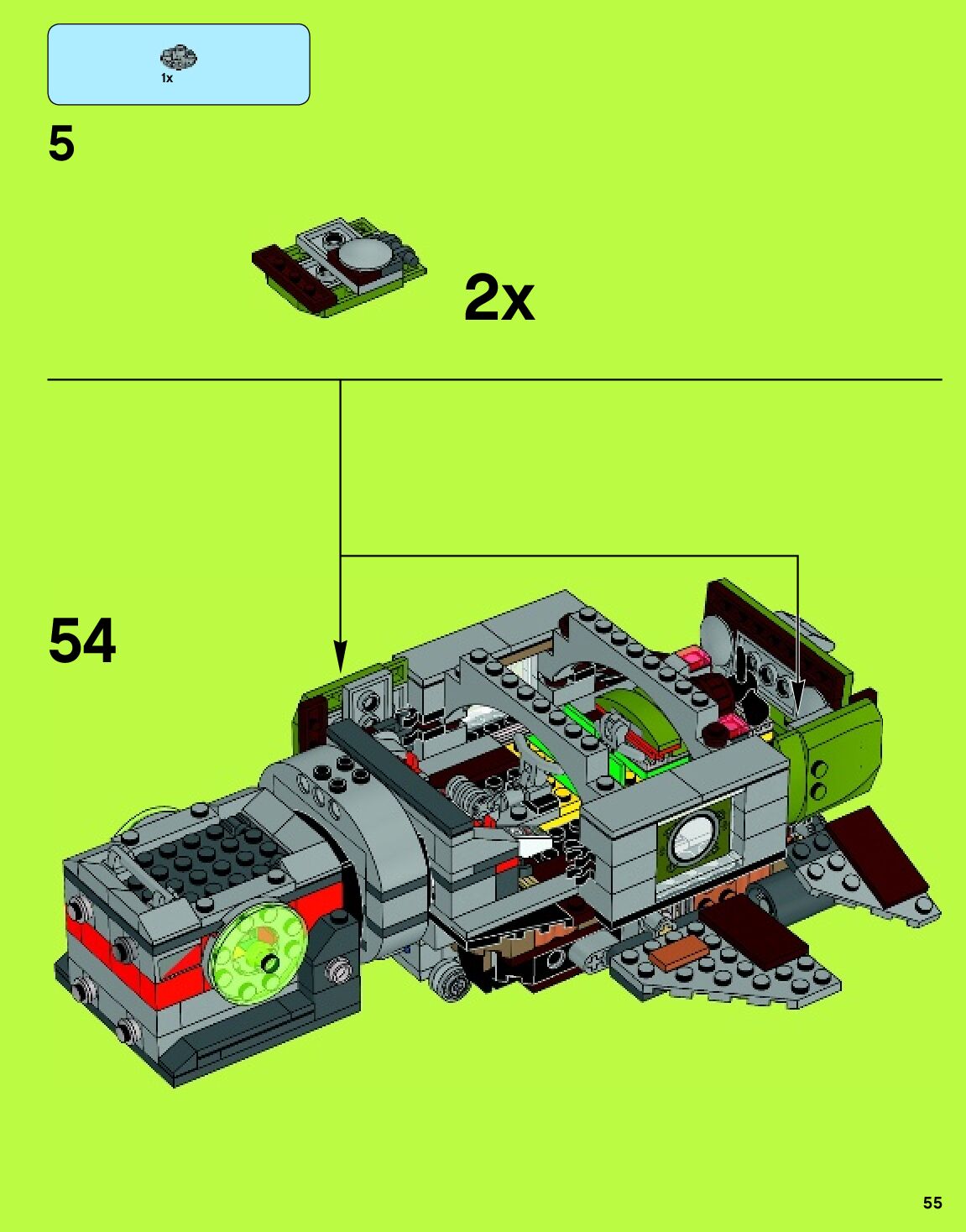 1x

5

2x

54

55