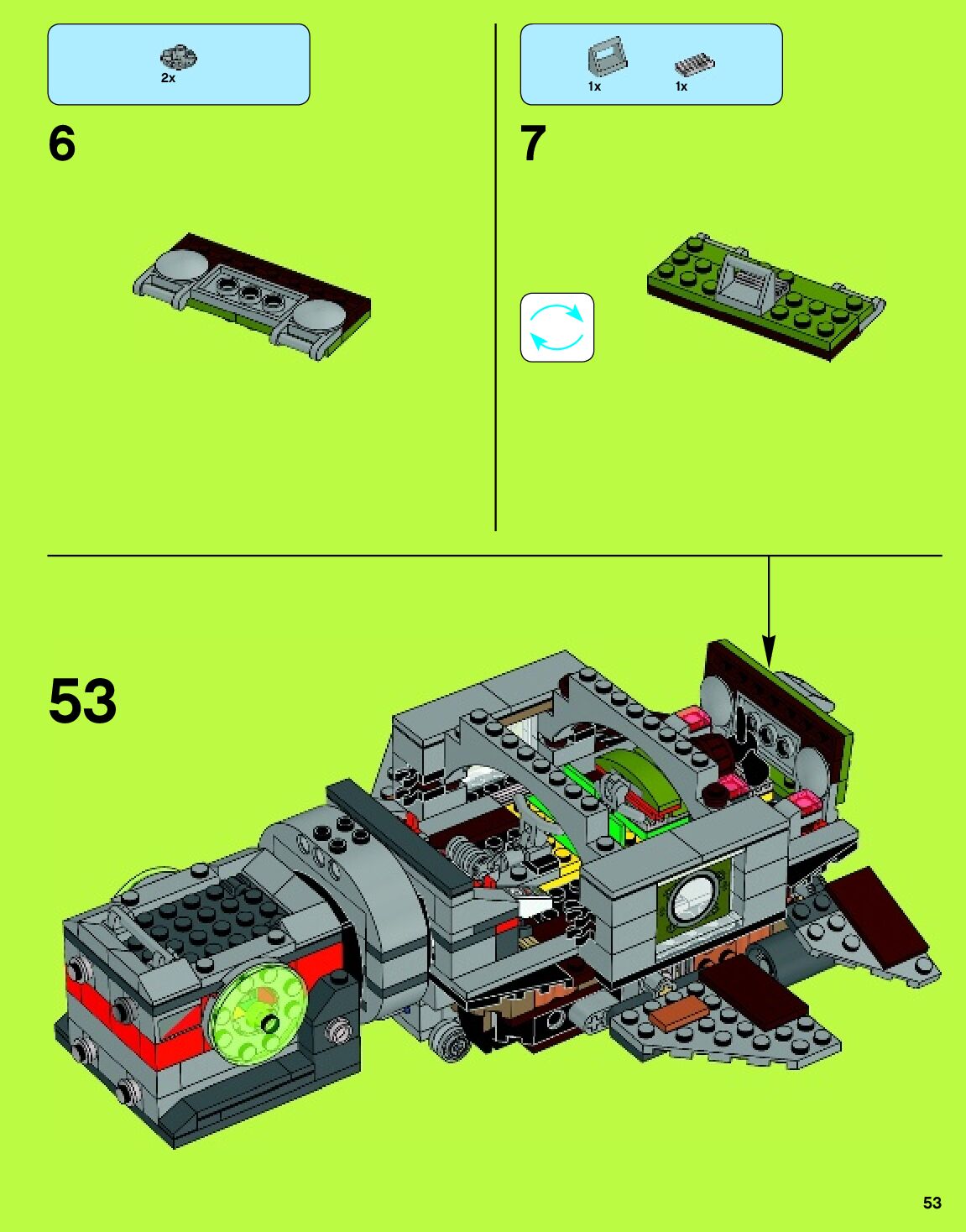 2x

6

1x 1x

7

53

53