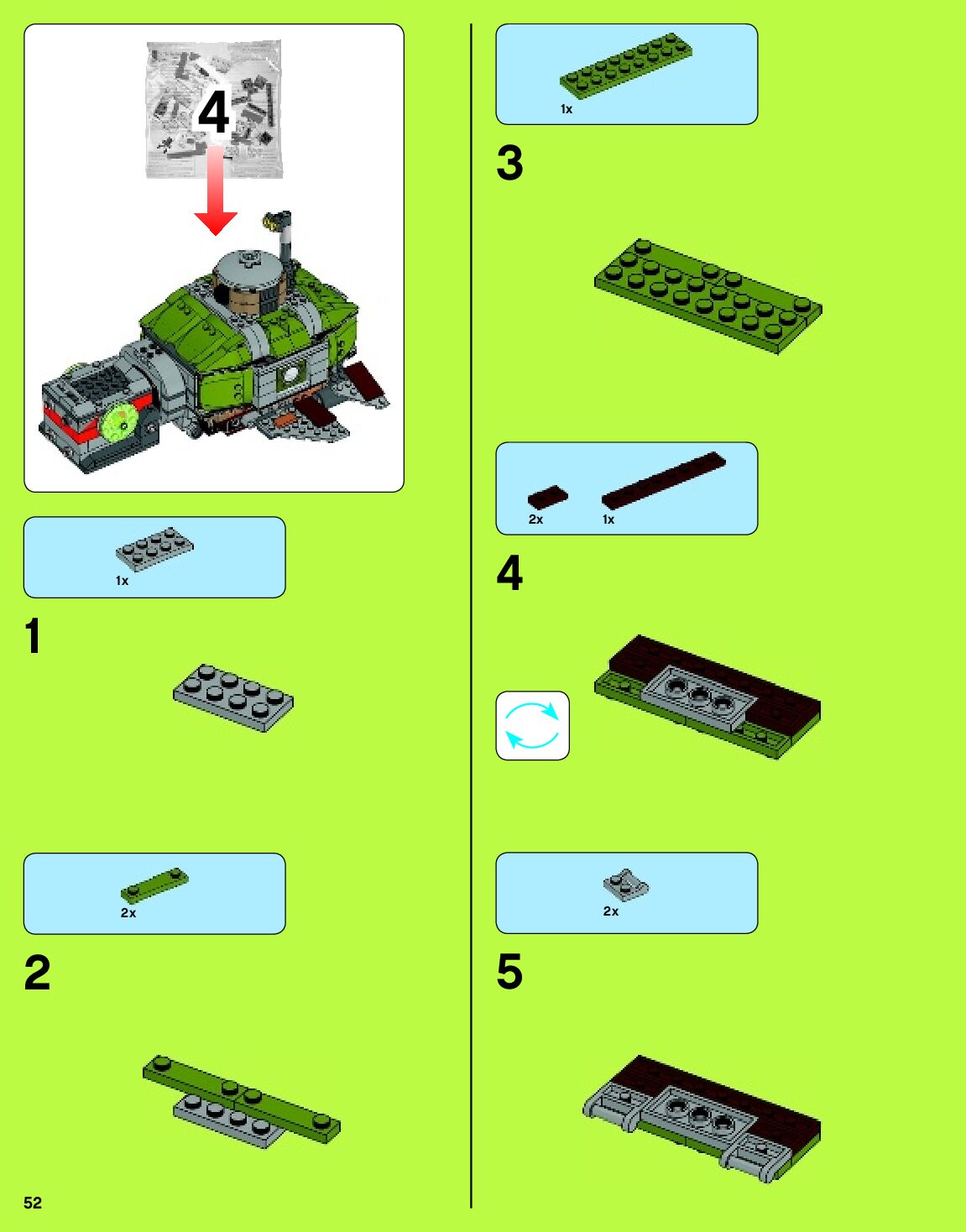 4

1x

1

2x

2

1x

3

2x 1x

4

2x

5

52