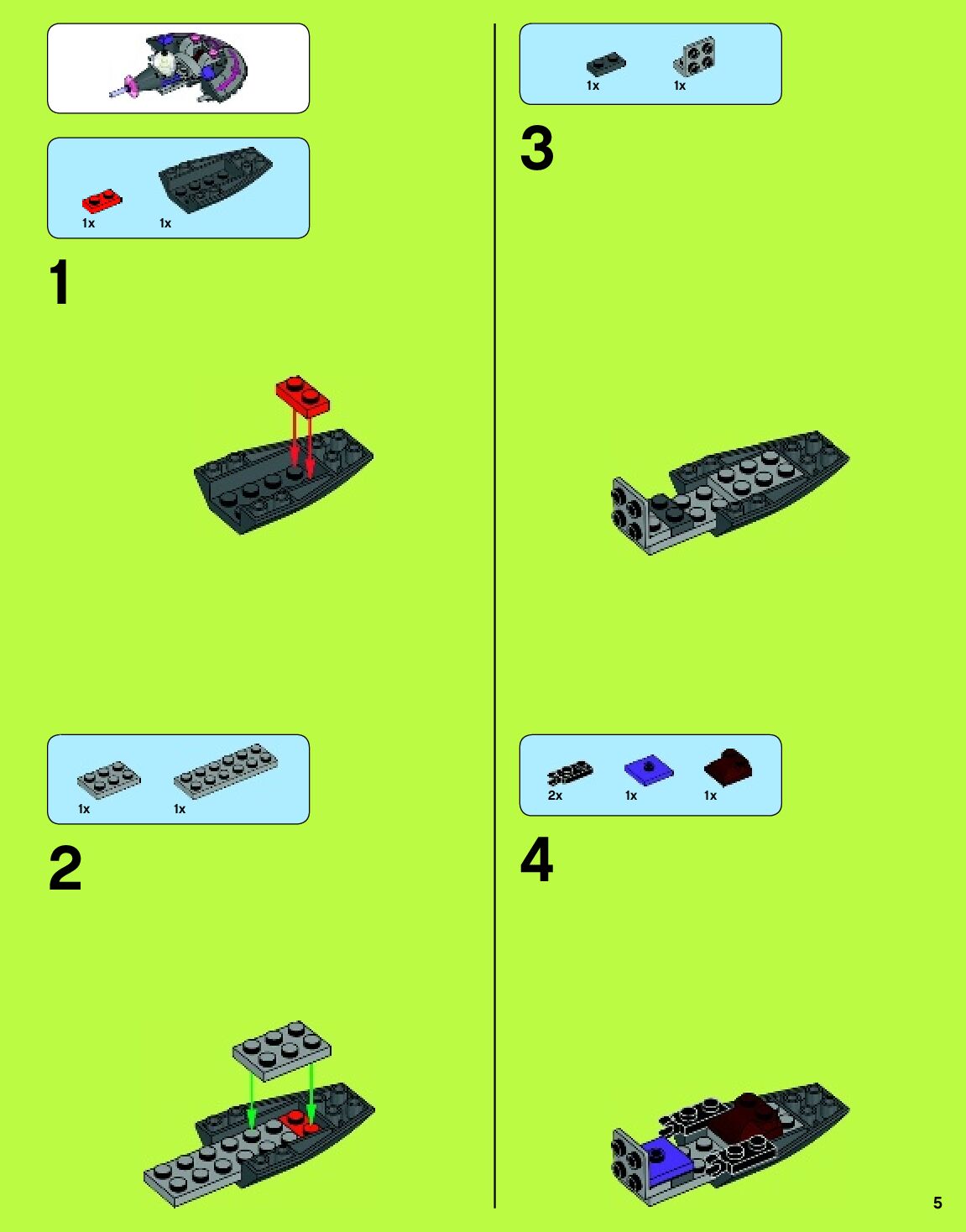 1x 1x

1

1x 1x

2

1x 1x

3

2x 1x 1x

4

5