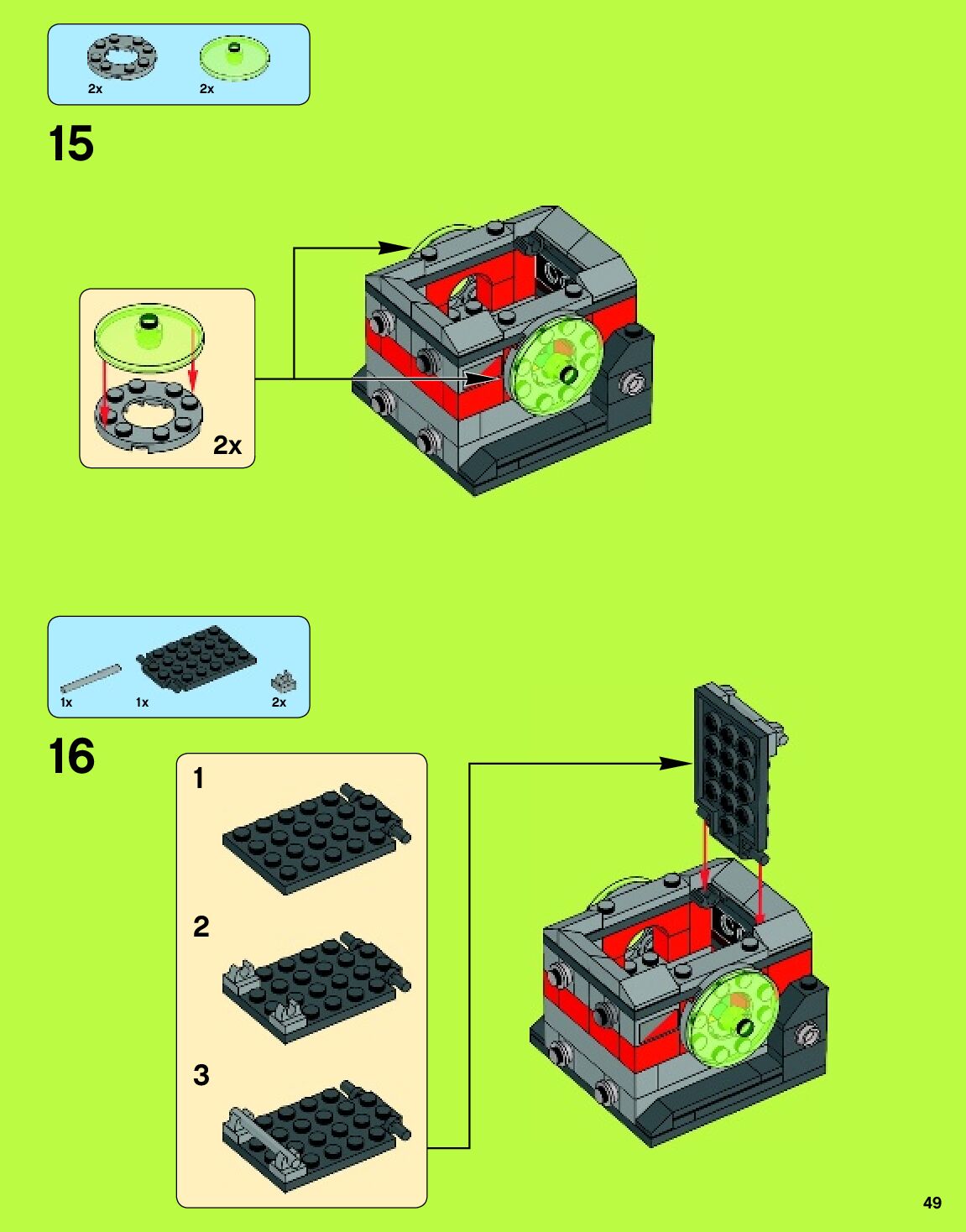 2x 2x

15

2x

1x 1x 2x

16

1

2

3

49