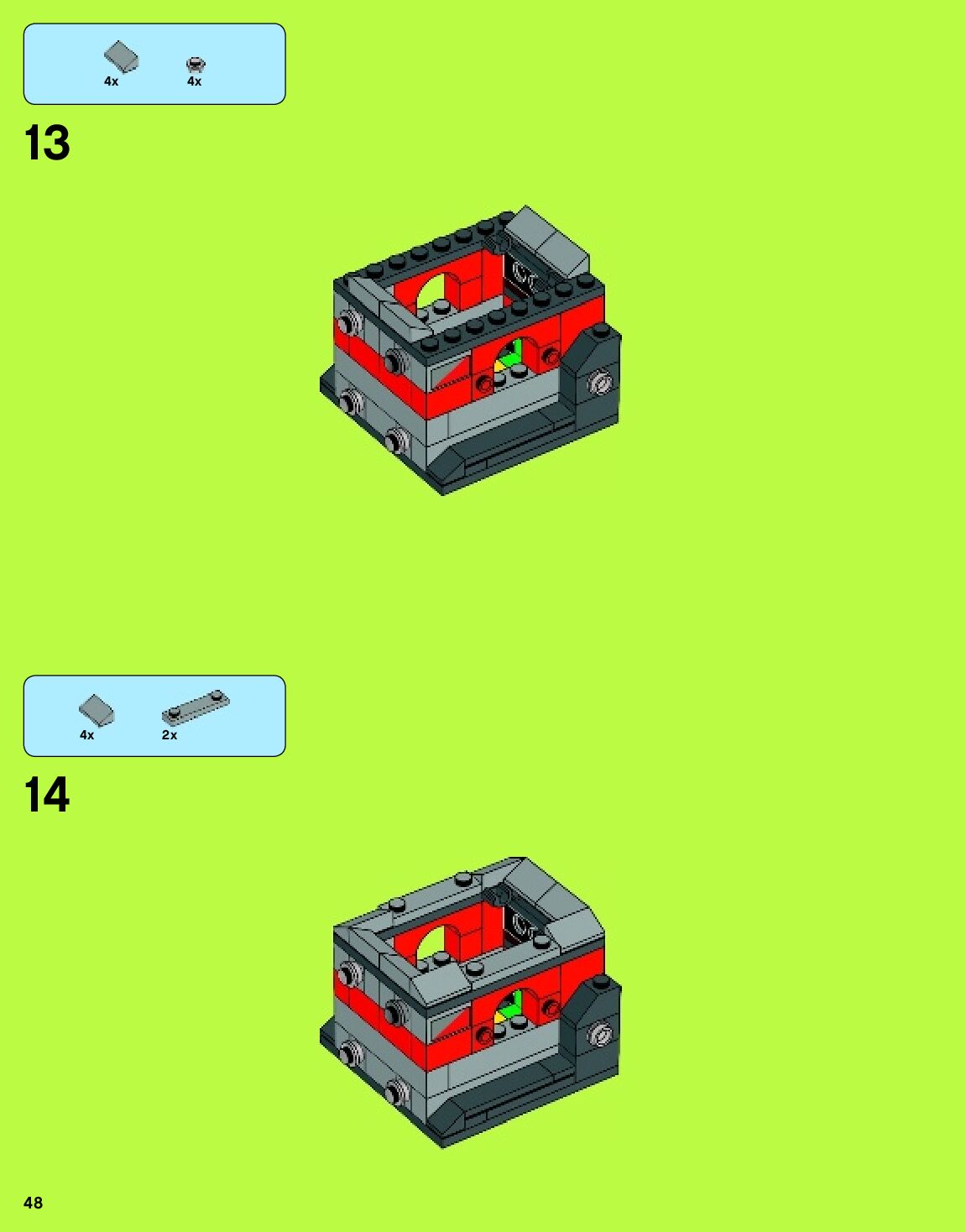 4x 4x

13

4x 2x

14

48