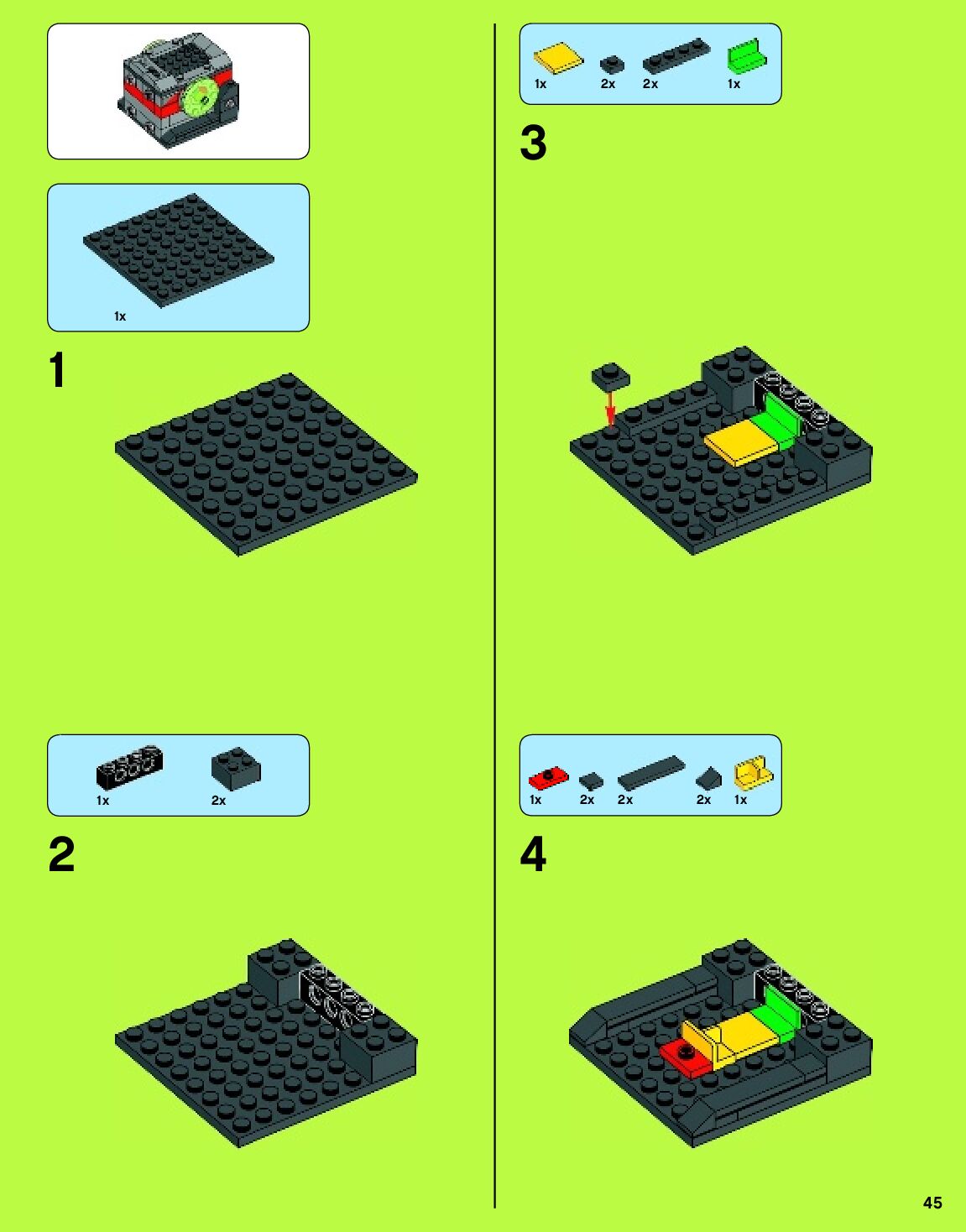 1x

1

1x 2x

2

1x 2x 2x 1x

3

1x 2x 2x 2x 1x

4

45