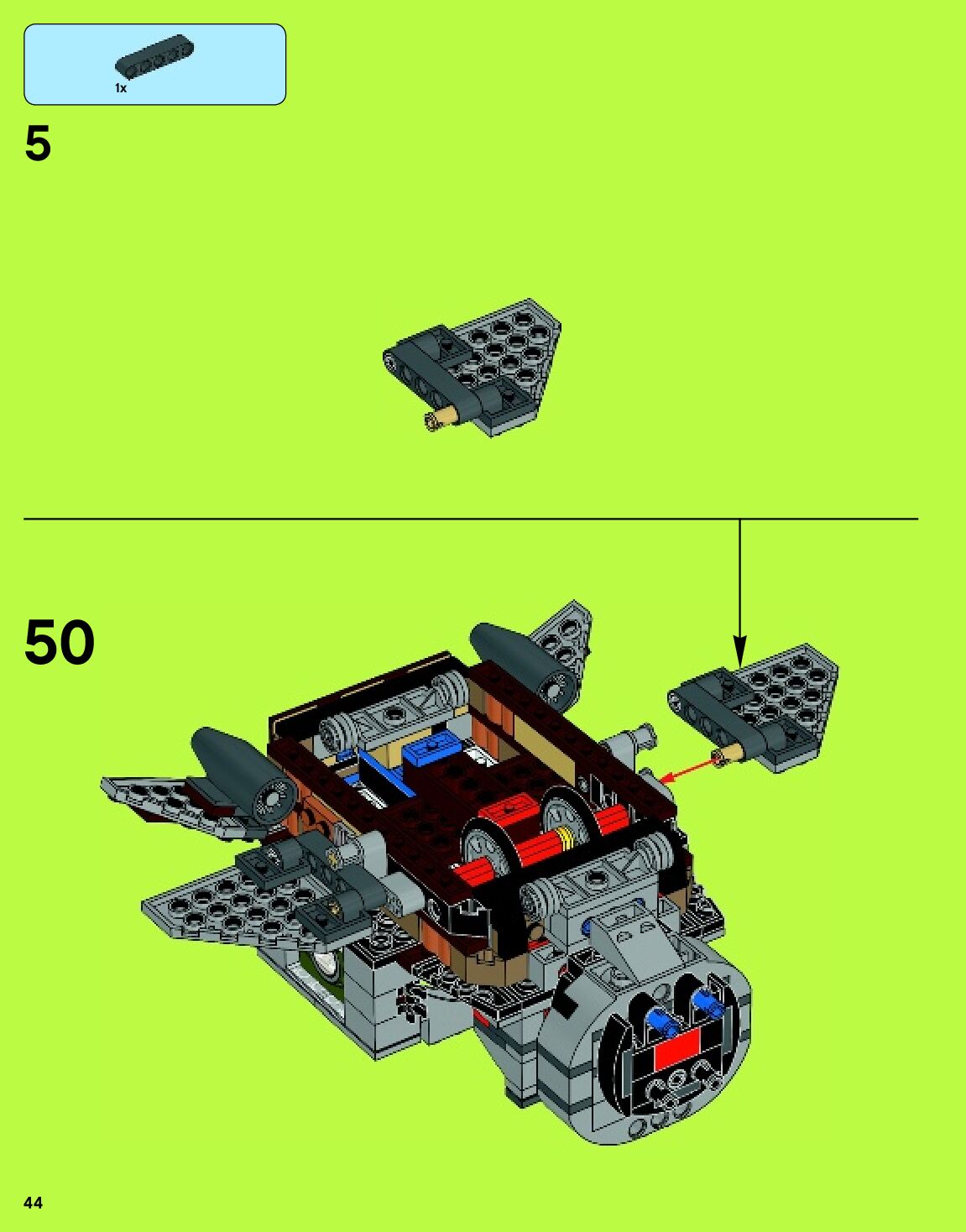 1x

5

50

44