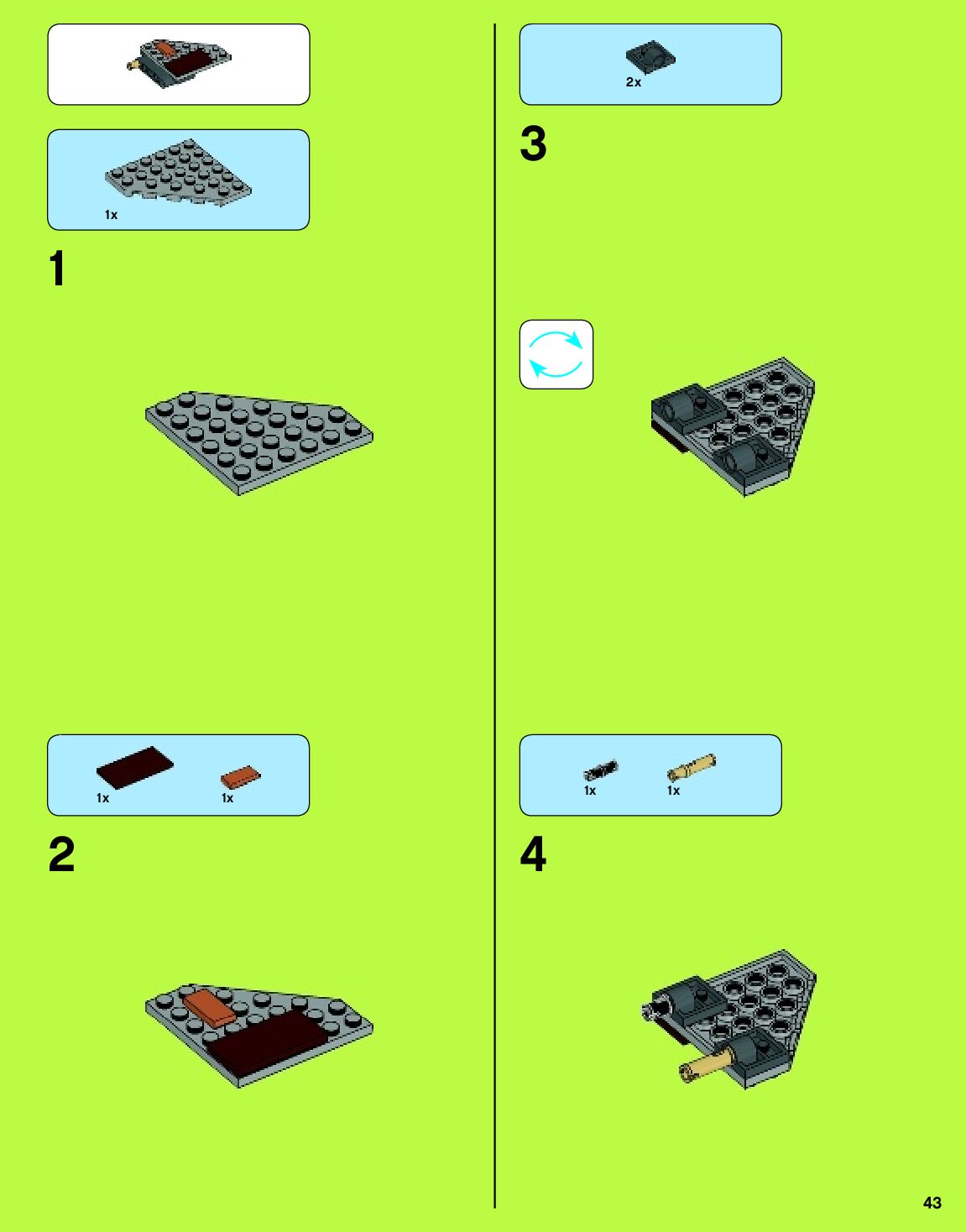 1x

1

1x
1x

2

2x

3

1x
1x

4

43