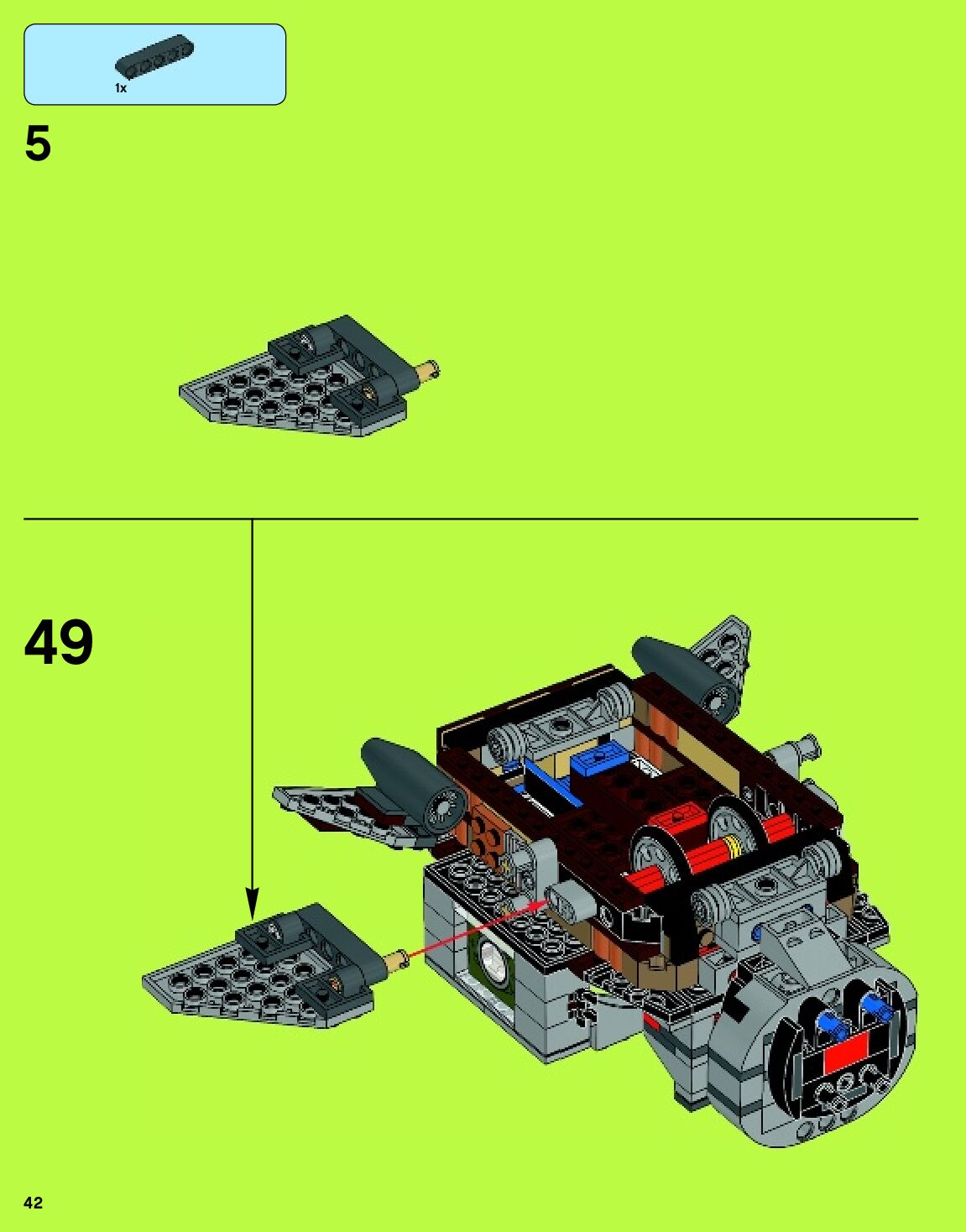 1x

5

49

42