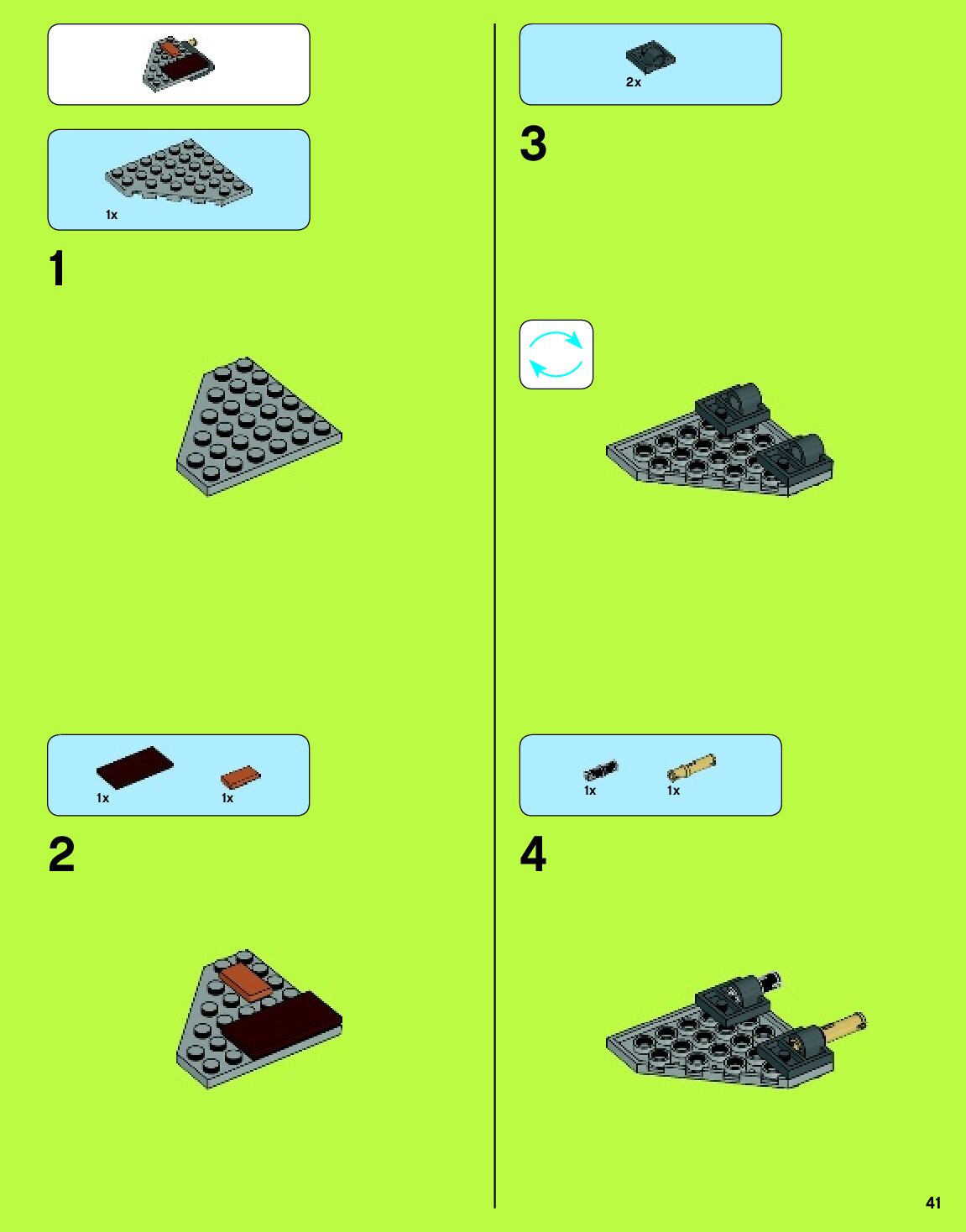 1x

1

1x 1x

2

2x

3

1x 1x

4

41