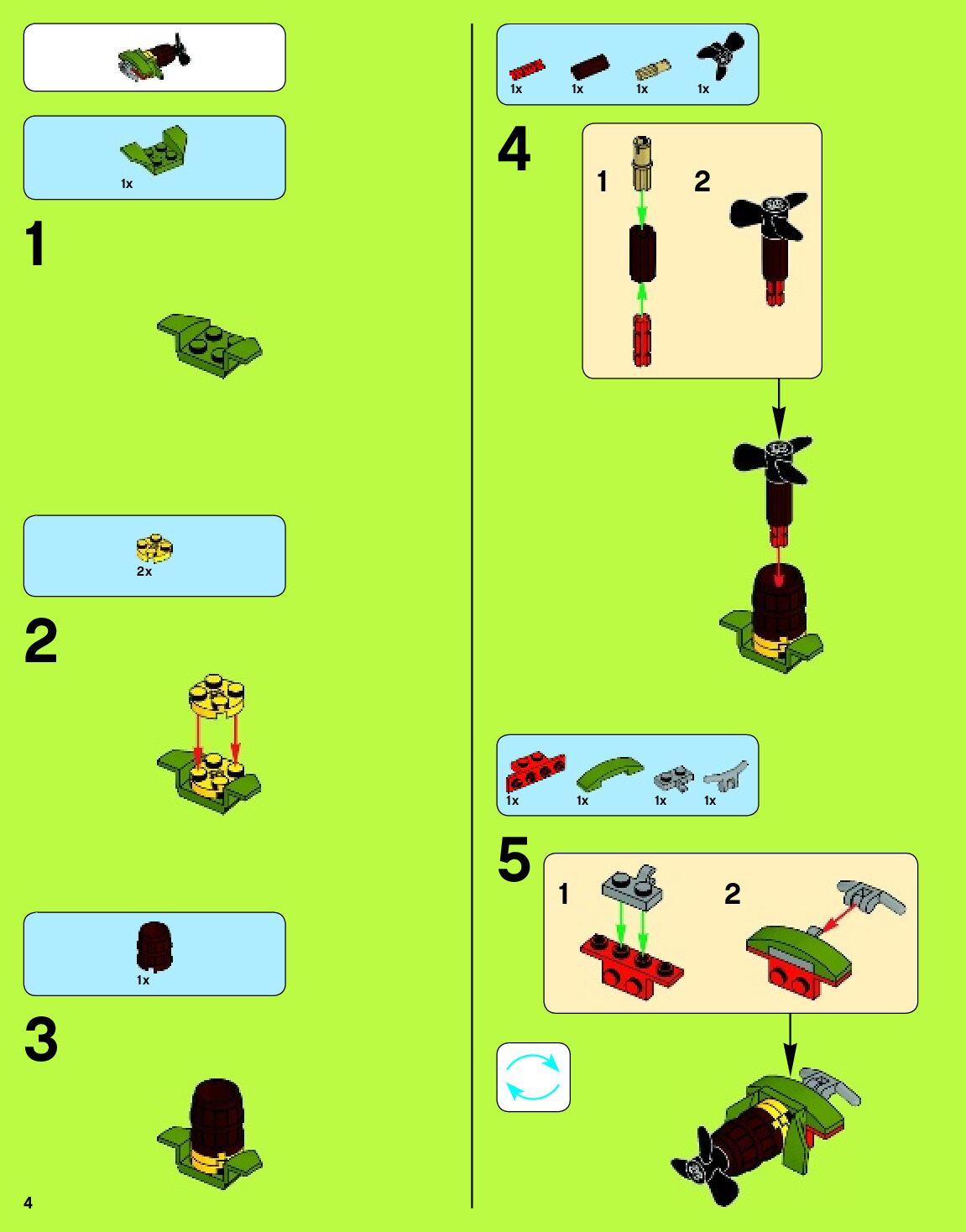 1x

1

2x

2

1x

3

4

1x 1x 1x 1x

4

1 2

1x 1x 1x 1x

5

1 2