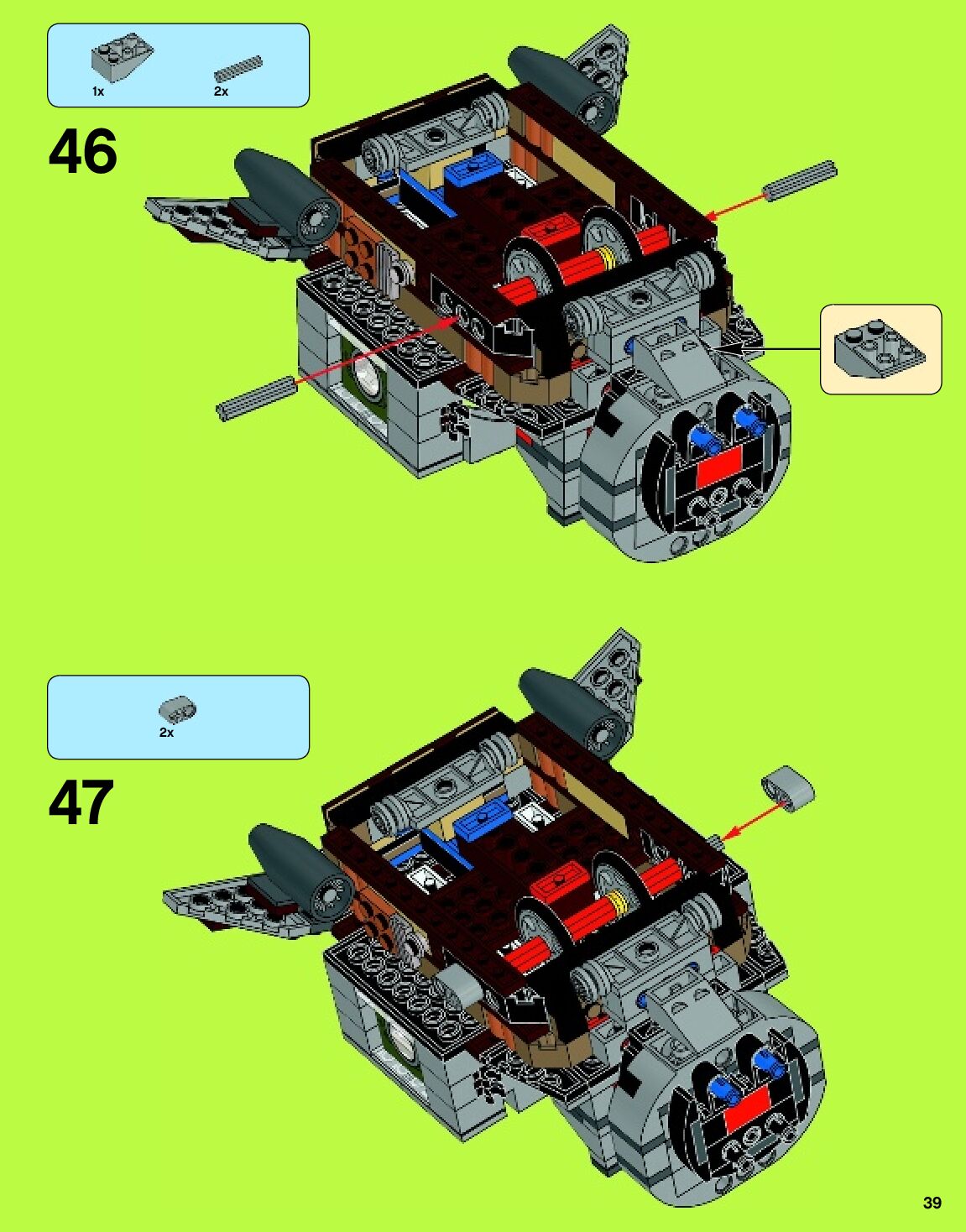 1x
2x

46

2x

47

39