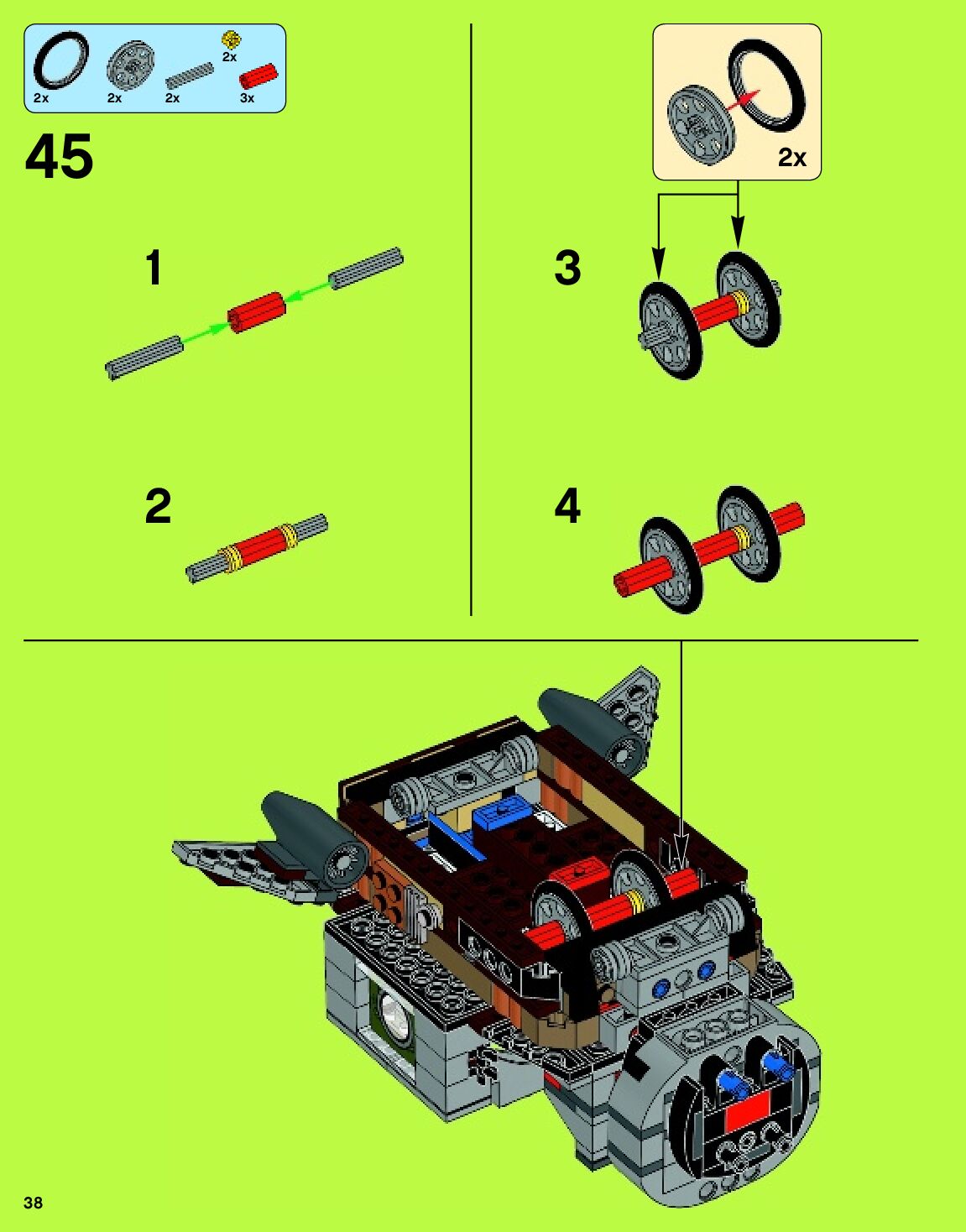 2x 2x 2x 2x 3x

45

1

2

2x

3

4

38