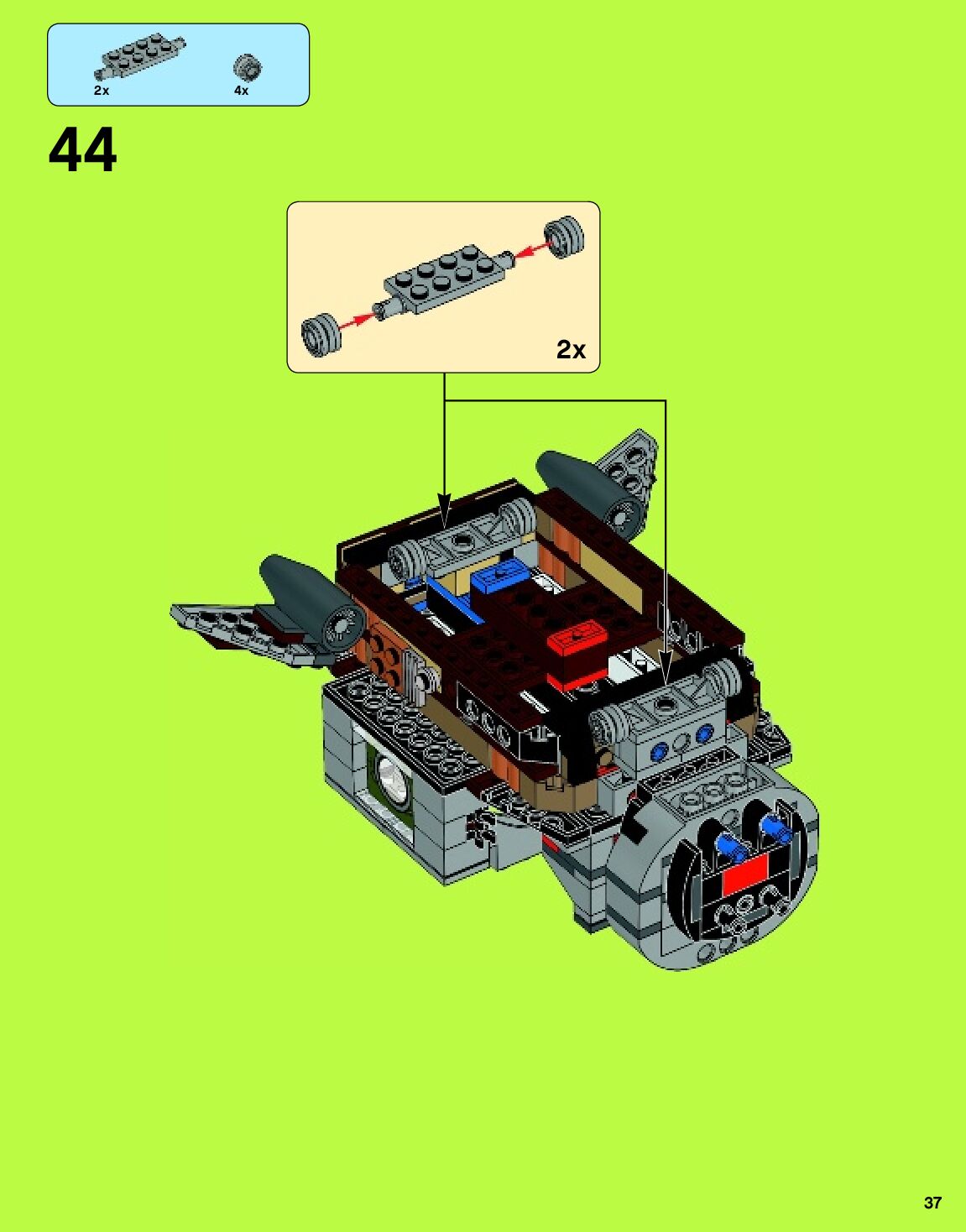 2x
4x

44

2x

37