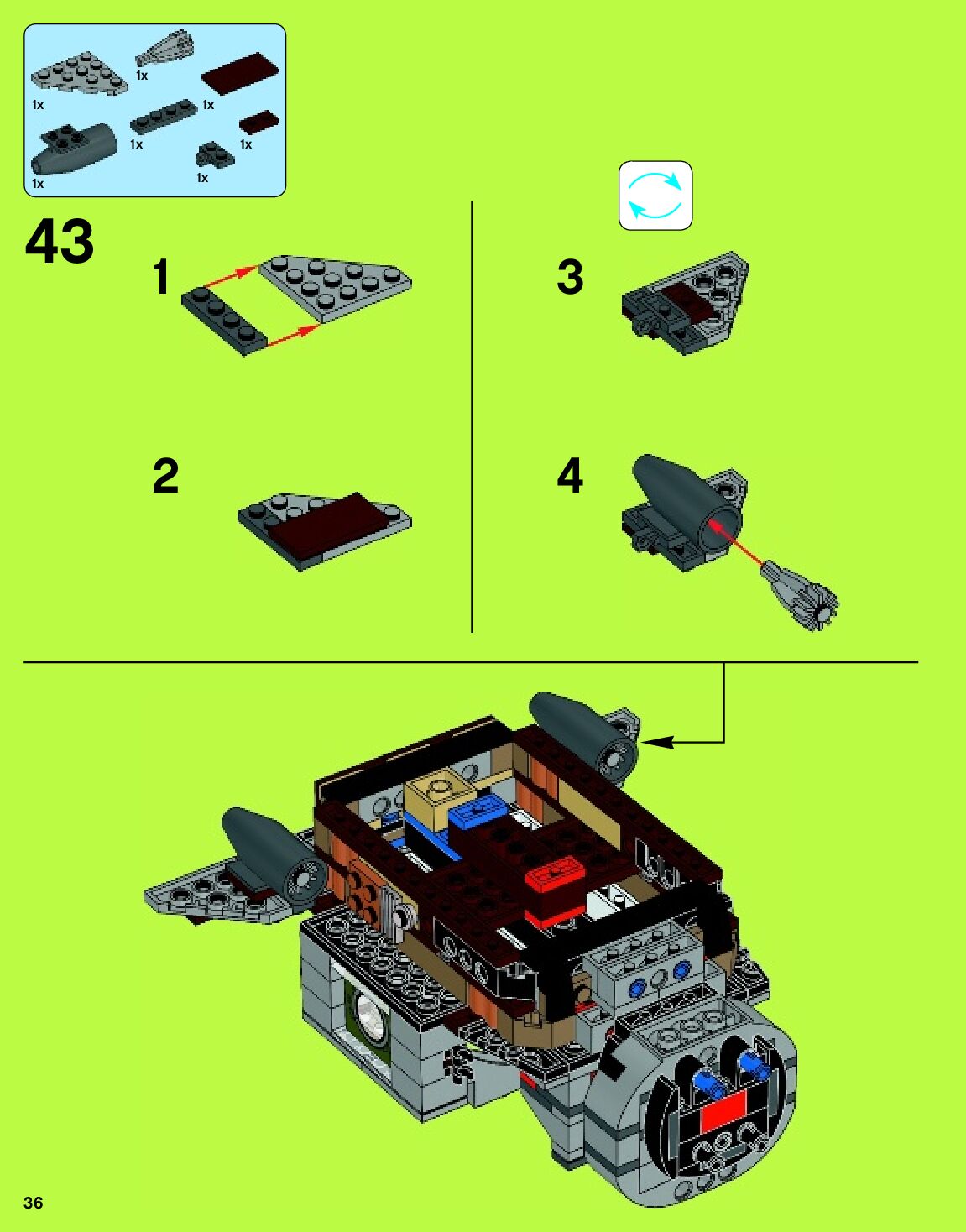 1x
1x
1x
1x
1x
1x
1x

43

1

2

3

4

36