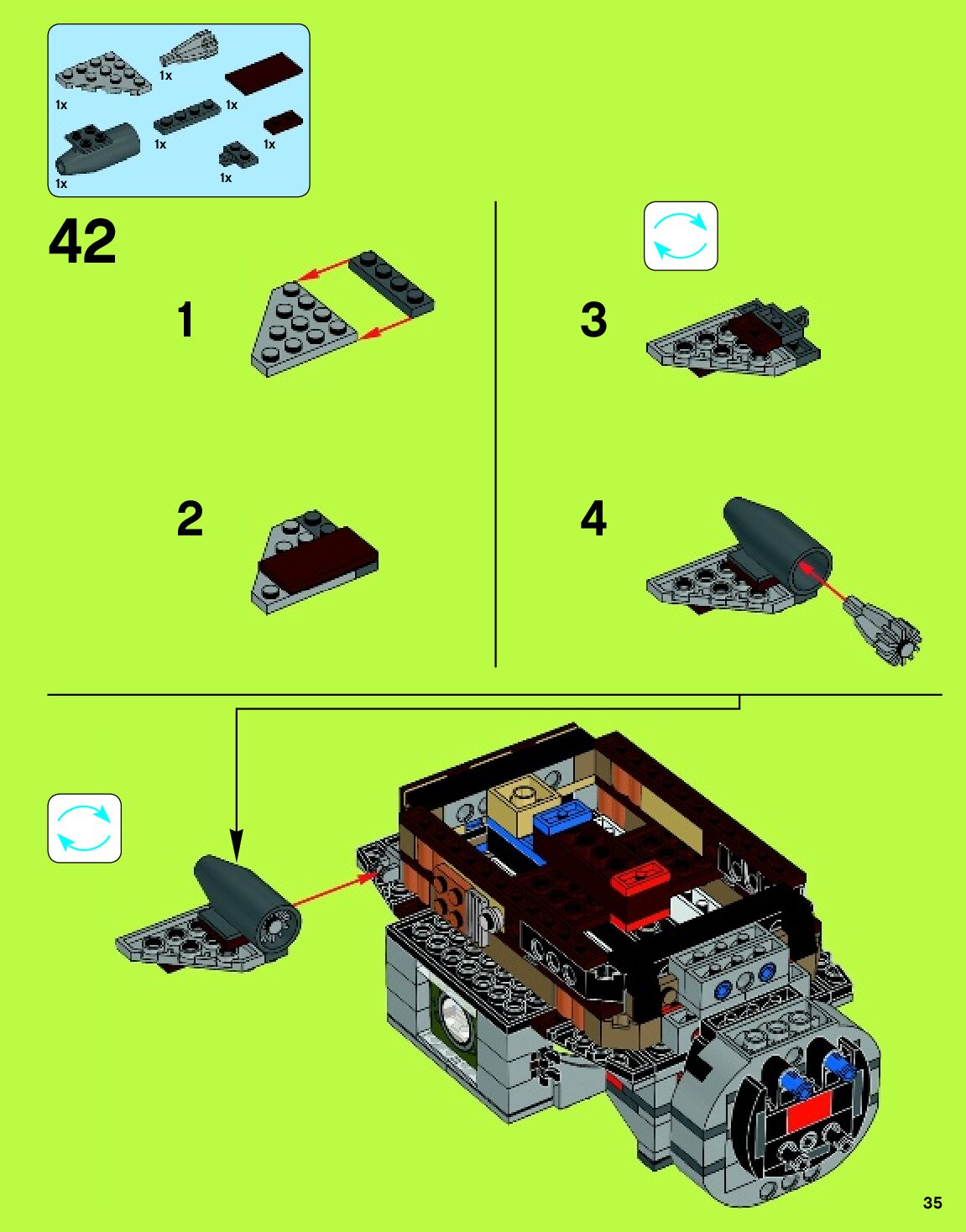 1x
1x
1x
1x
1x
1x
1x

42

1

2

3

4

35