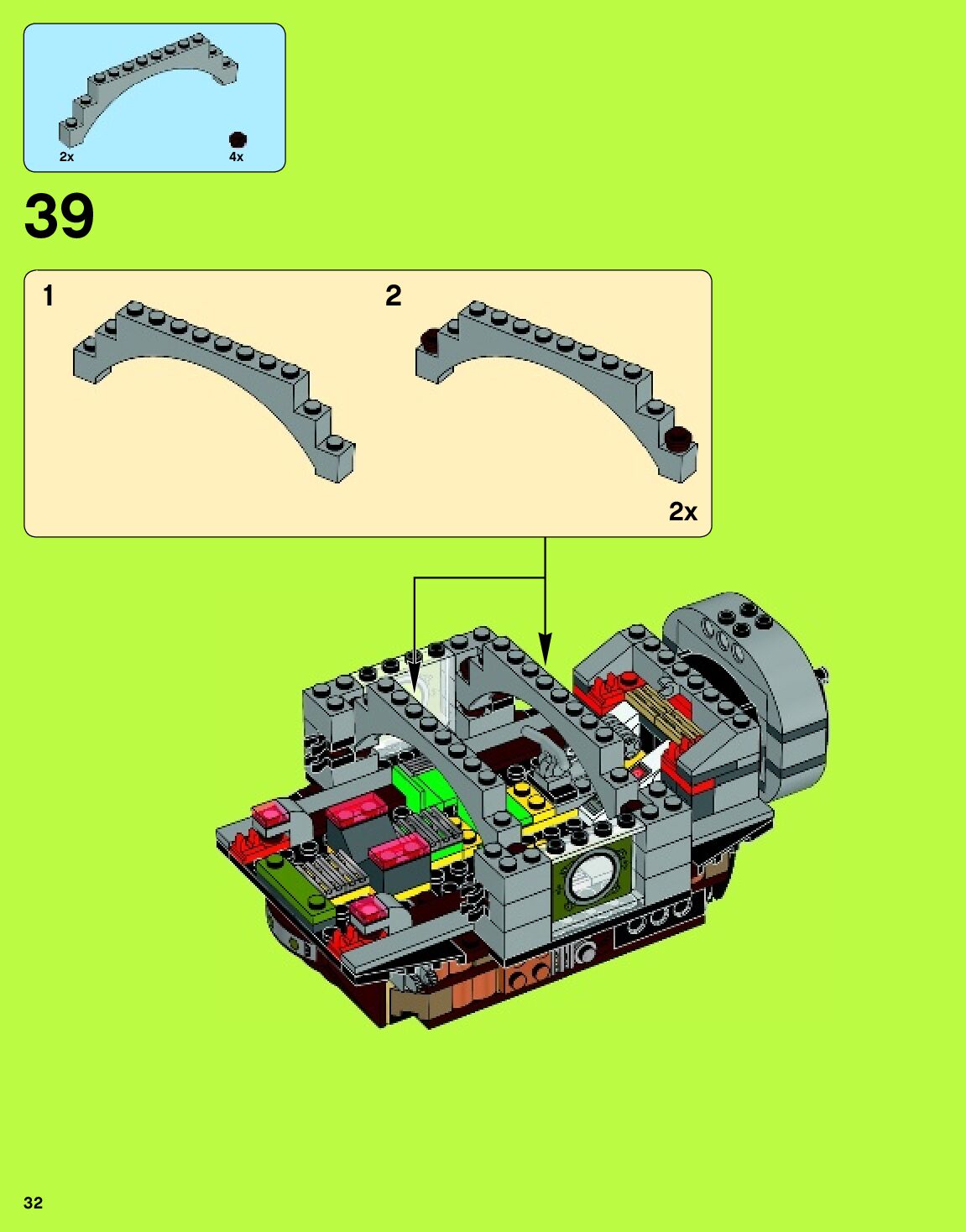 2x
4x

39

1

2

2x

32