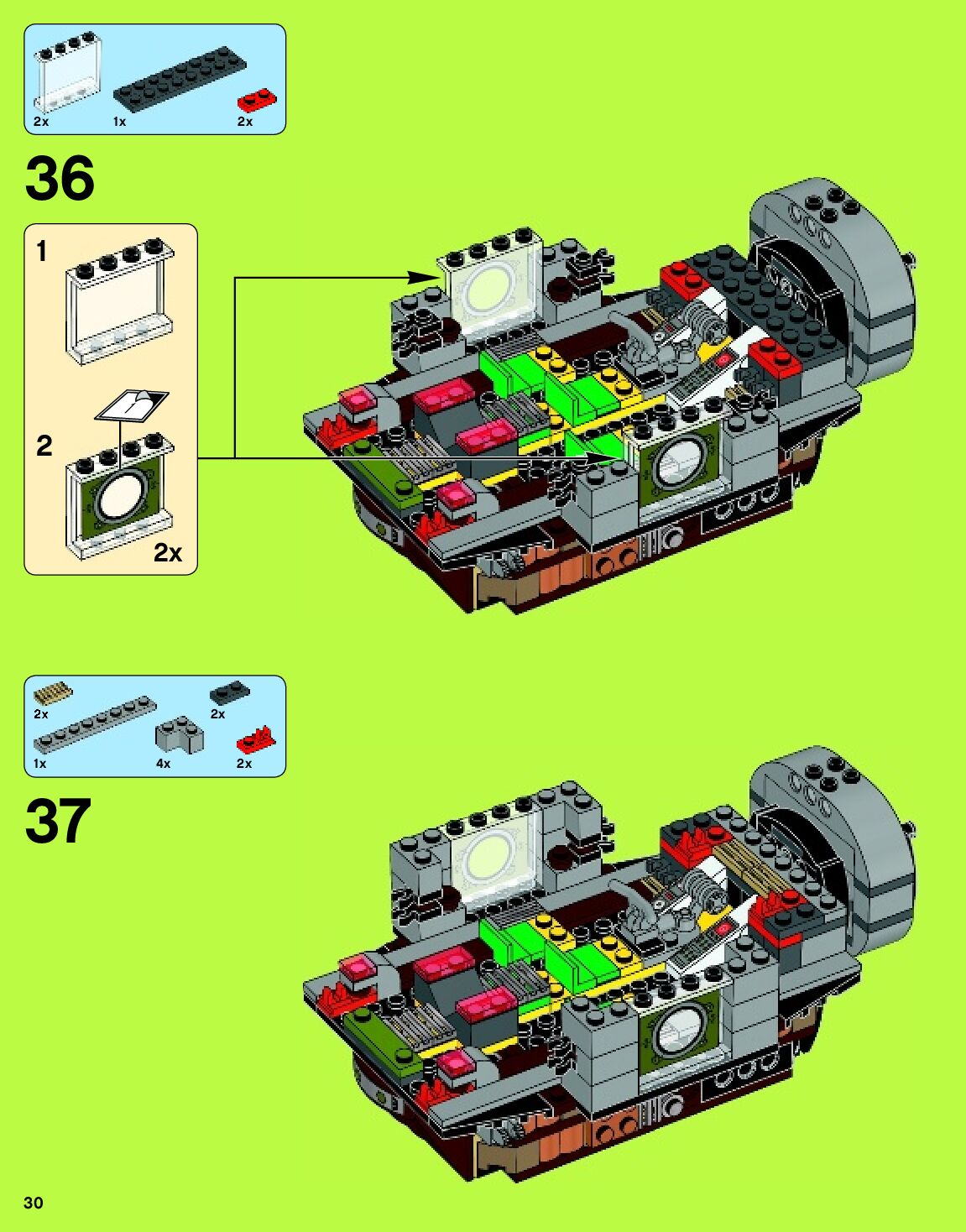 2x
1x
2x

36

1

2

2x

2x
2x
1x
4x
2x

37

30