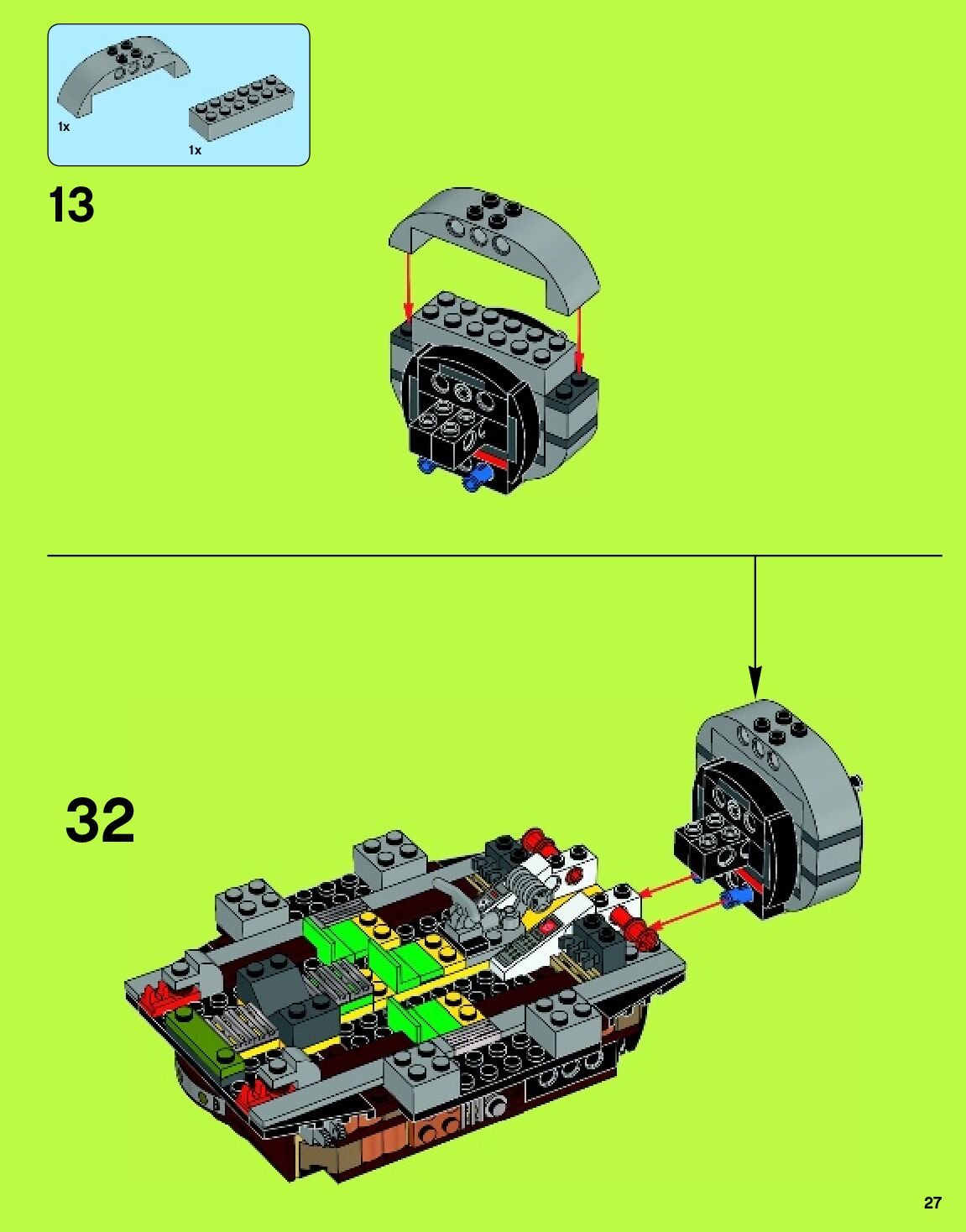 1x

1x

13

32

27