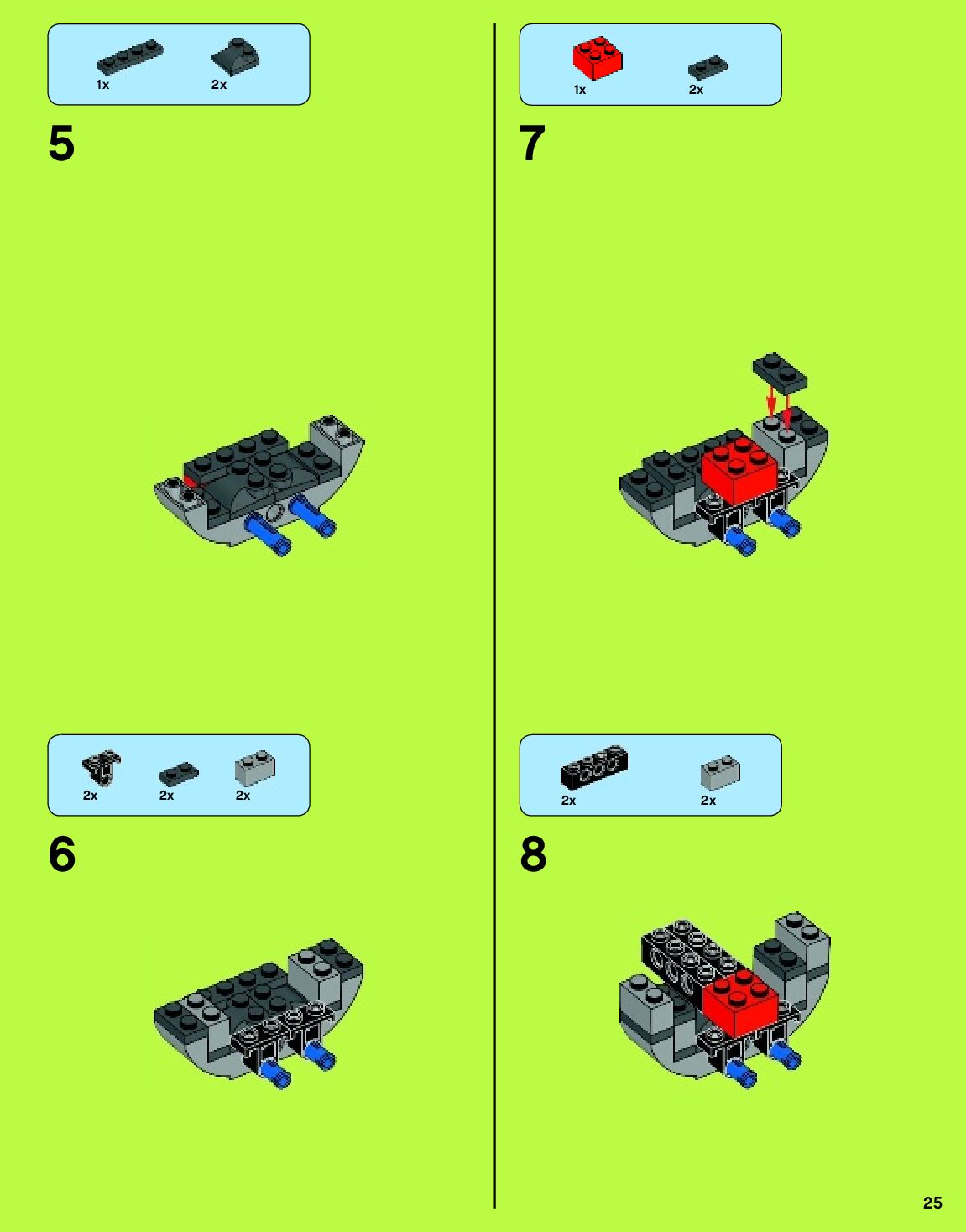 1x 2x

5

2x 2x 2x

6

1x 2x

7

2x 2x

8

25