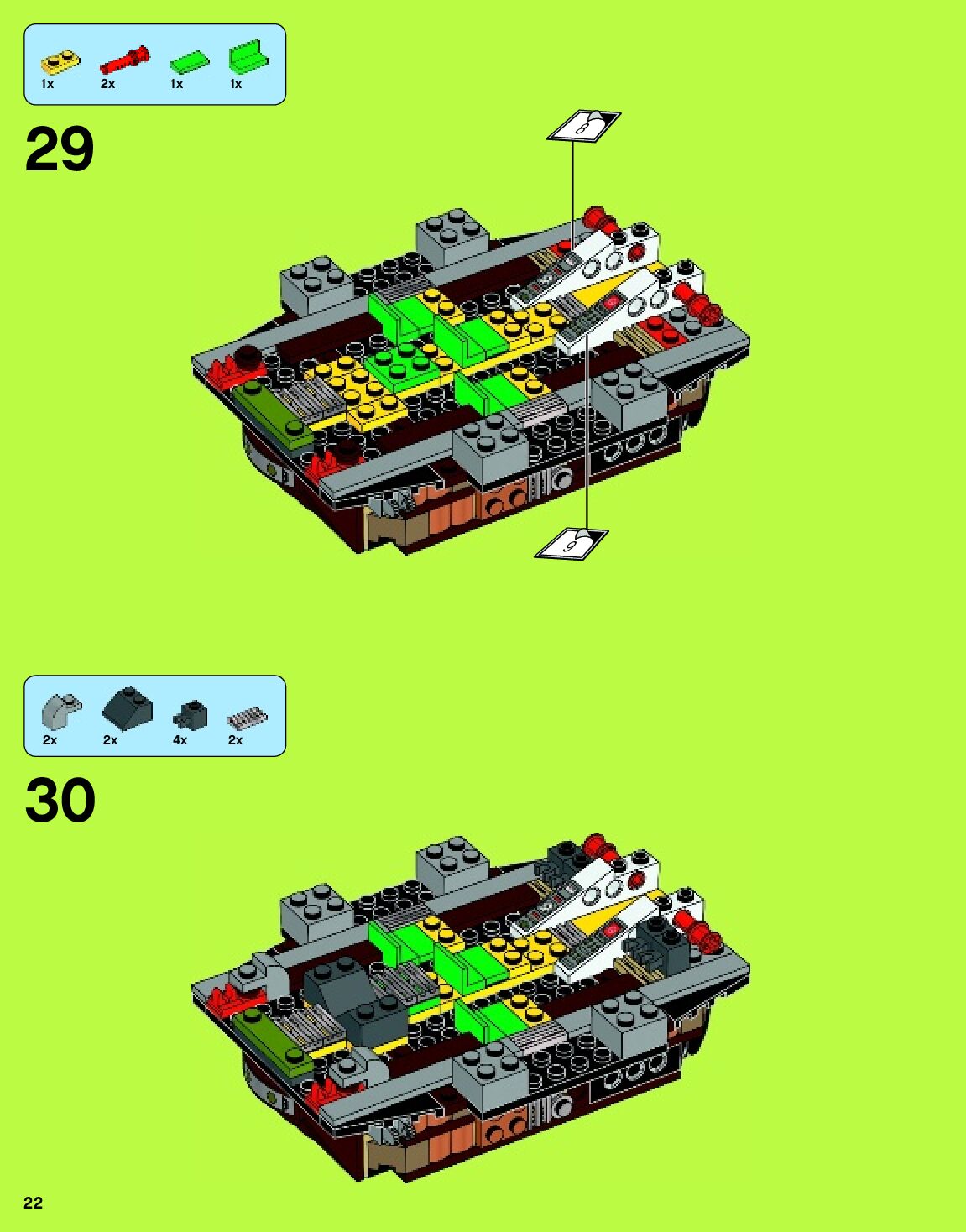 1x 2x 1x 1x

29

8

9

2x 2x 4x 2x

30

22