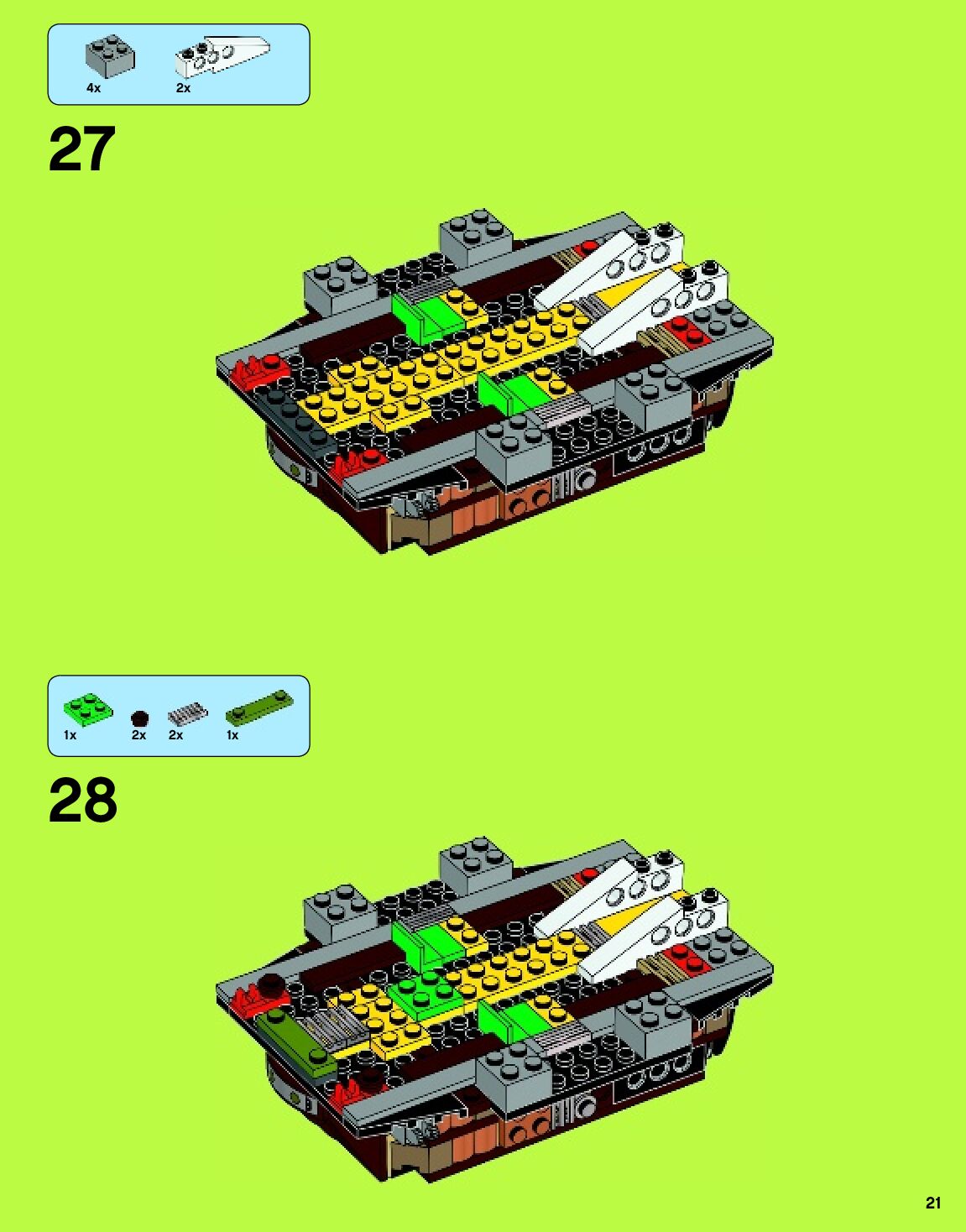 4x 2x

27

1x 2x 2x 1x

28

21