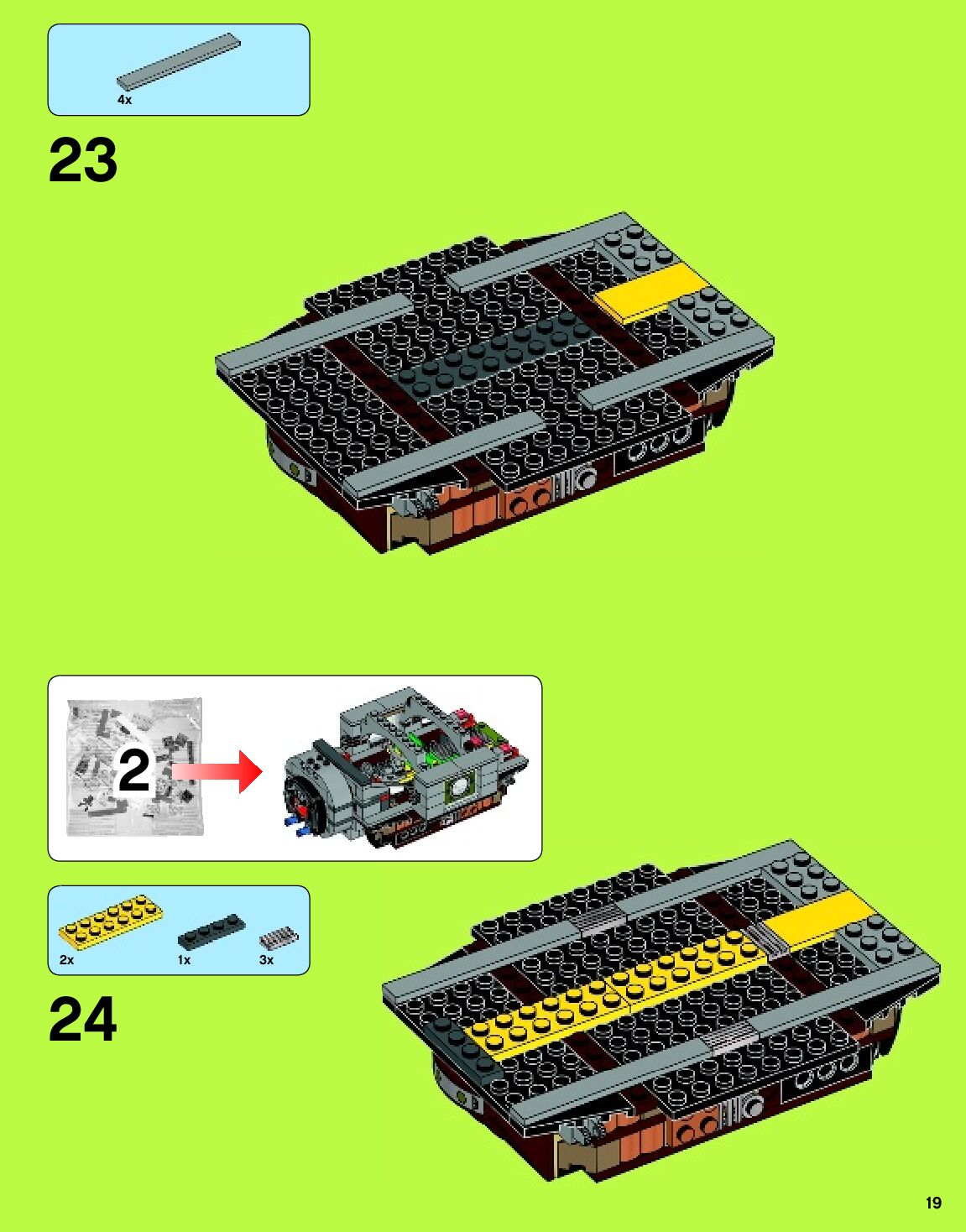 4x

23

2

2x 1x 3x

24

19